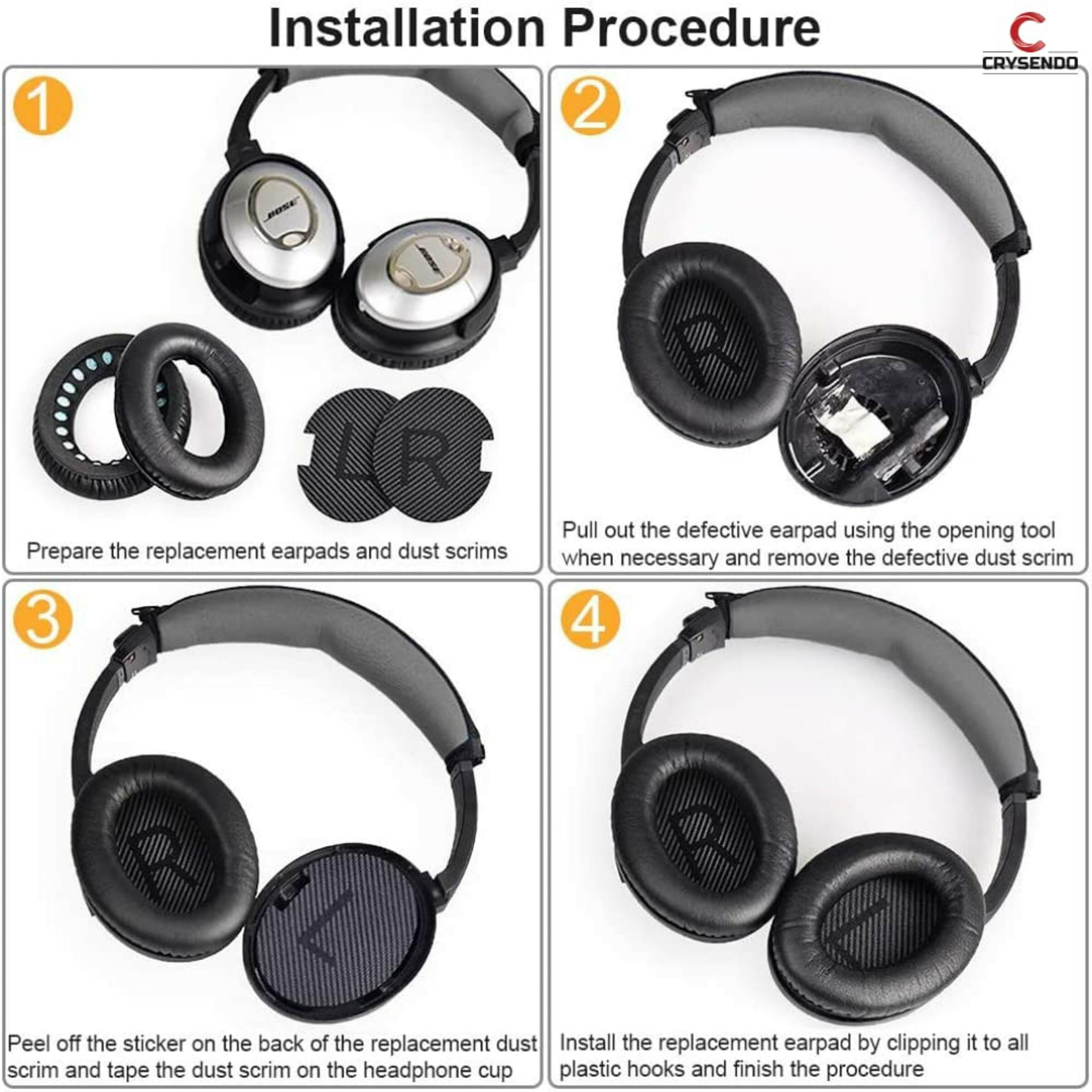 Installation Procedure

C
CRYSENDO

1

BOSE

BOSE

L R

Prepare the replacement earpads and dust scrims

2

R

Pull out the defective earpad using the opening tool when necessary and remove the defective dust scrim

3

R

L

Peel off the sticker on the back of the replacement dust scrim and tape the dust scrim on the headphone cup

4

R

L

Install the replacement earpad by clipping it to all plastic hooks and finish the procedure