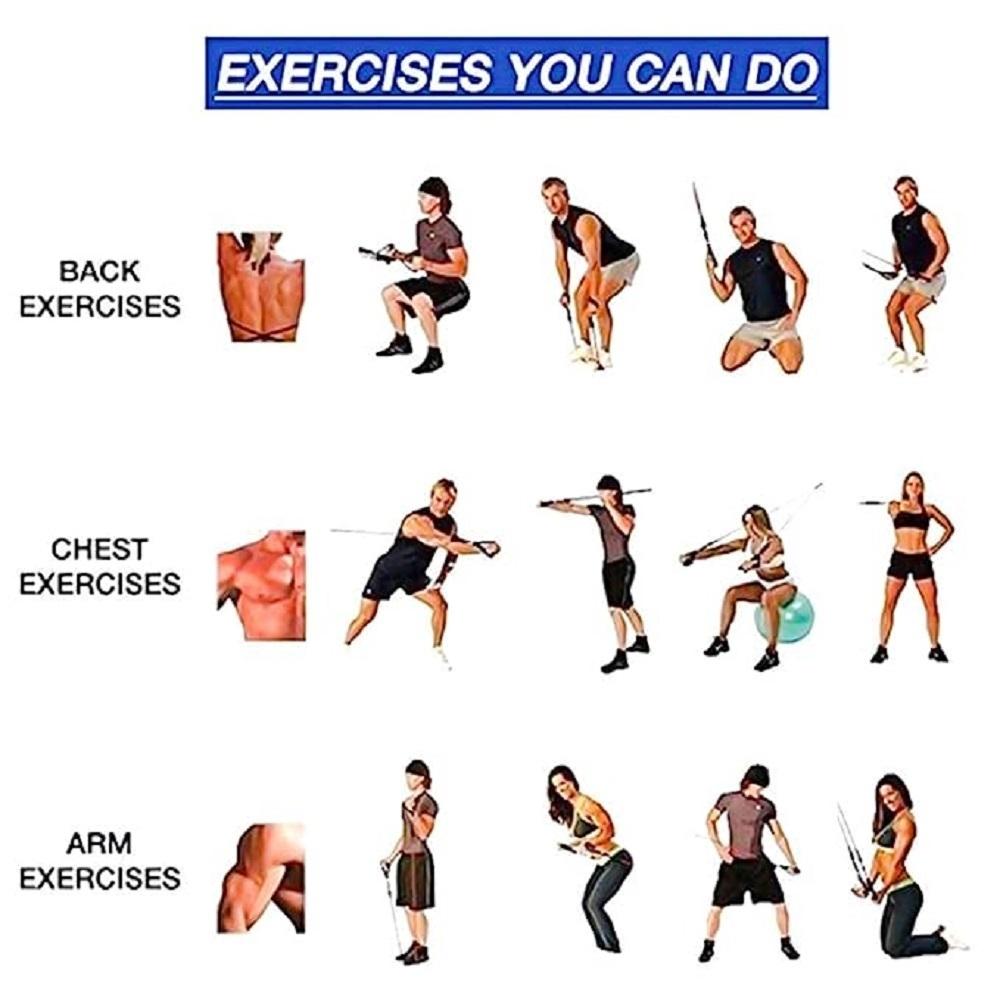 EXERCISES YOU CAN DO

BACK EXERCISES

CHEST EXERCISES

ARM EXERCISES