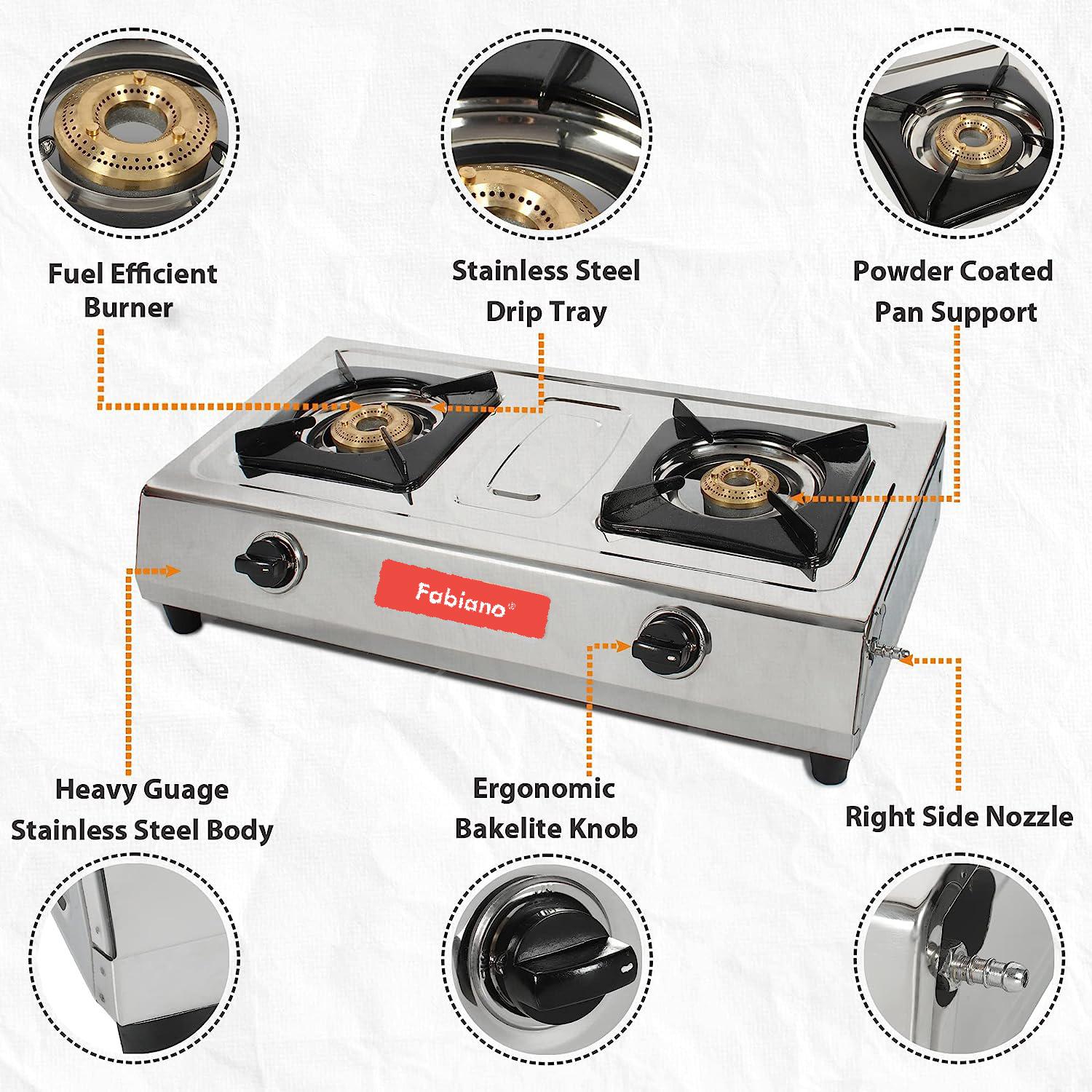 Fuel Efficient Burner

Stainless Steel Drip Tray

Powder Coated Pan Support

Fabiano®

Heavy Guage Stainless Steel Body

Ergonomic Bakelite Knob

Right Side Nozzle