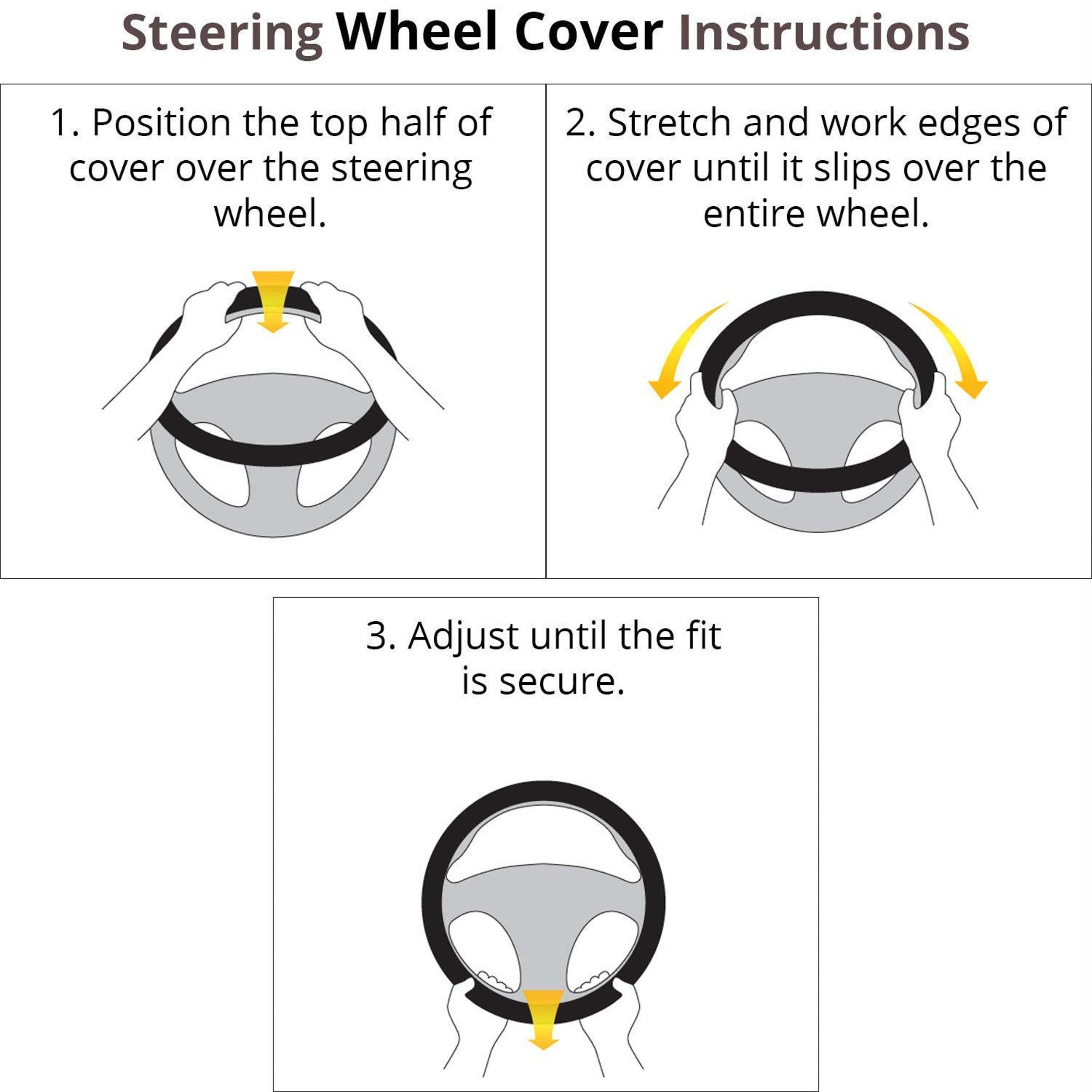 Steering Wheel Cover Instructions

1. Position the top half of cover over the steering wheel.

2. Stretch and work edges of cover until it slips over the entire wheel.

3. Adjust until the fit is secure.