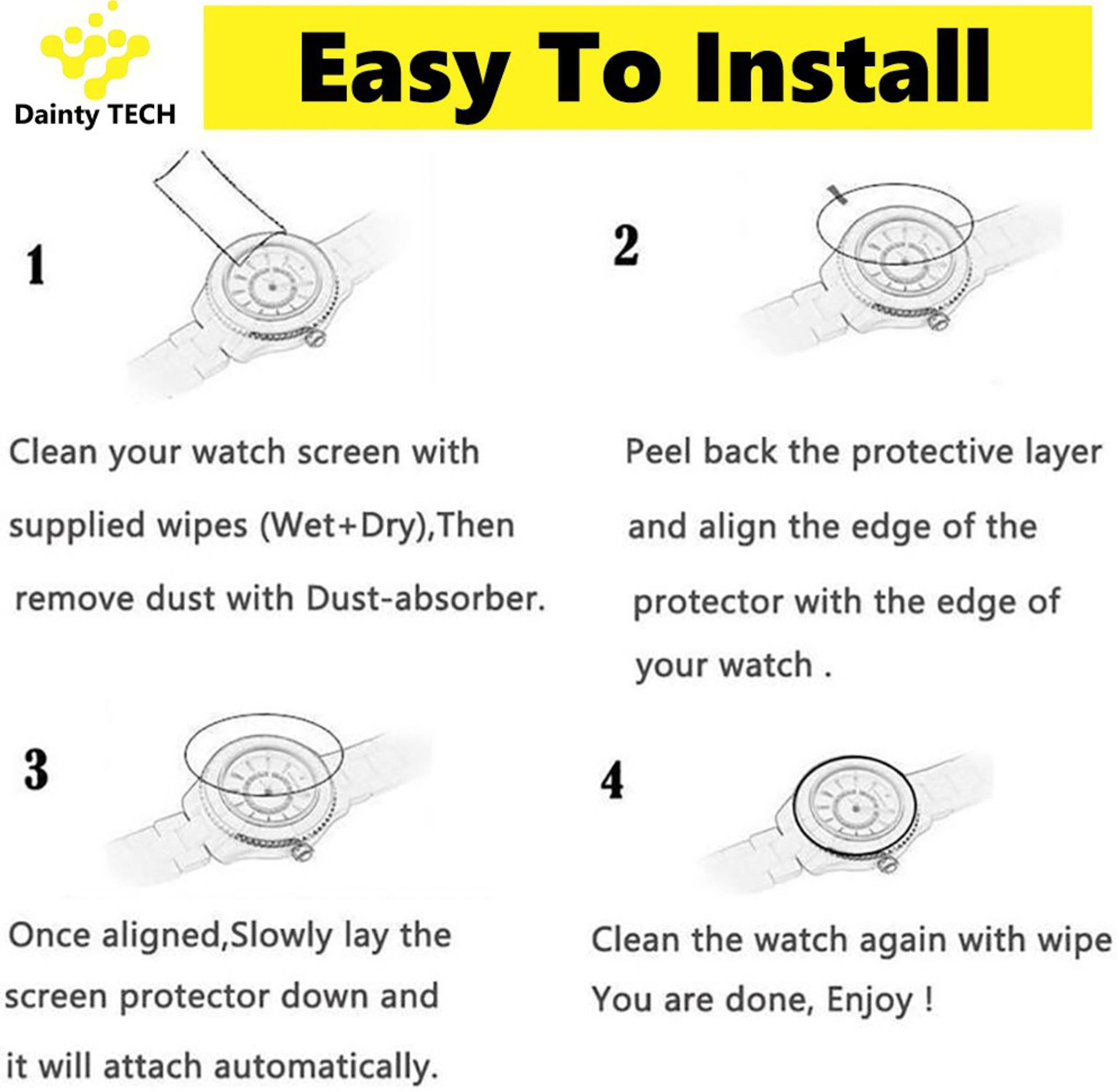 Dainty TECH

Easy To Install

1

Clean your watch screen with supplied wipes (Wet+Dry),Then remove dust with Dust-absorber.

2

Peel back the protective layer and align the edge of the protector with the edge of your watch .

3

Once aligned,Slowly lay the screen protector down and it will attach automatically.

4

Clean the watch again with wipe You are done, Enjoy !