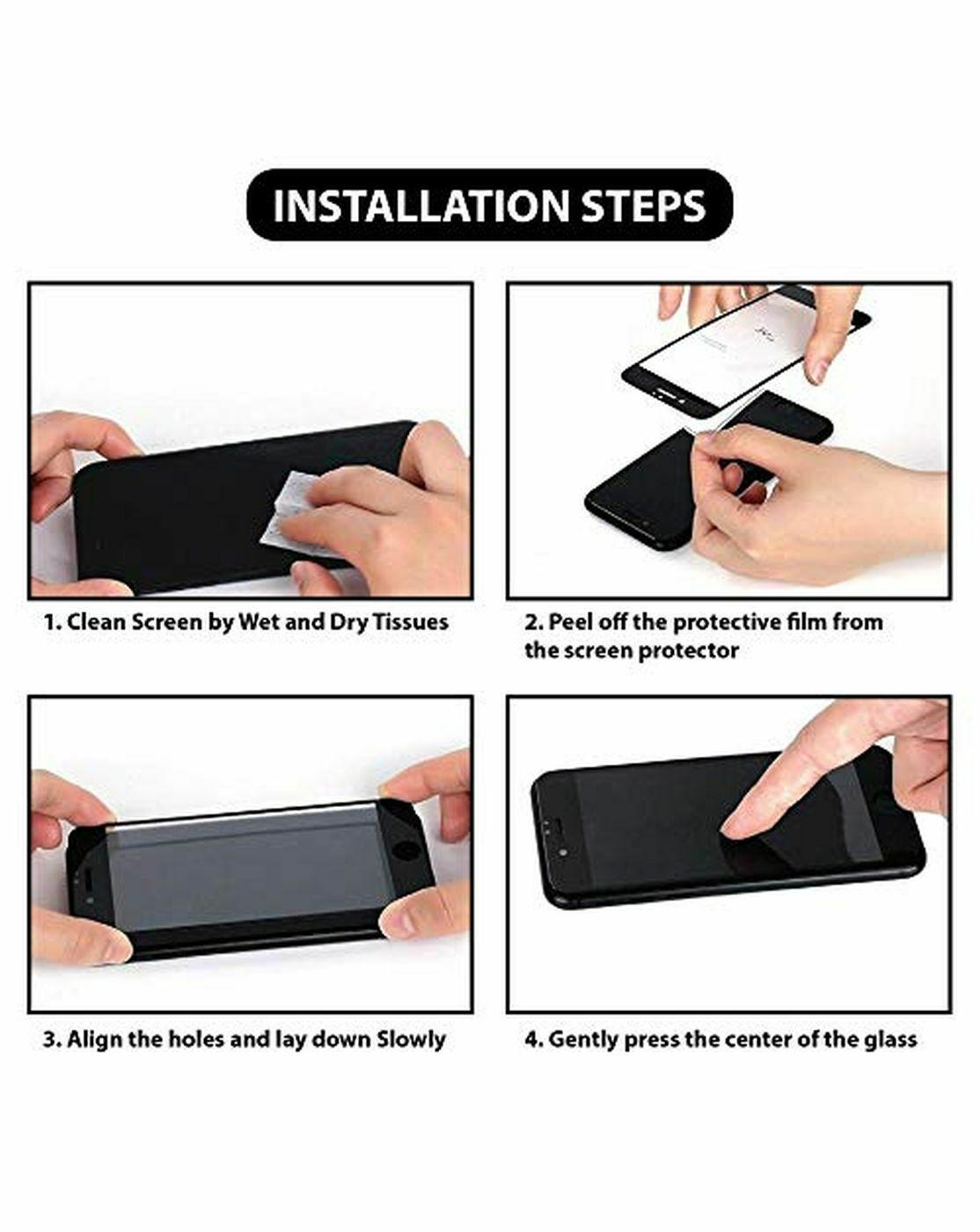 INSTALLATION STEPS

1. Clean Screen by Wet and Dry Tissues

2. Peel off the protective film from the screen protector

3. Align the holes and lay down Slowly

4. Gently press the center of the glass