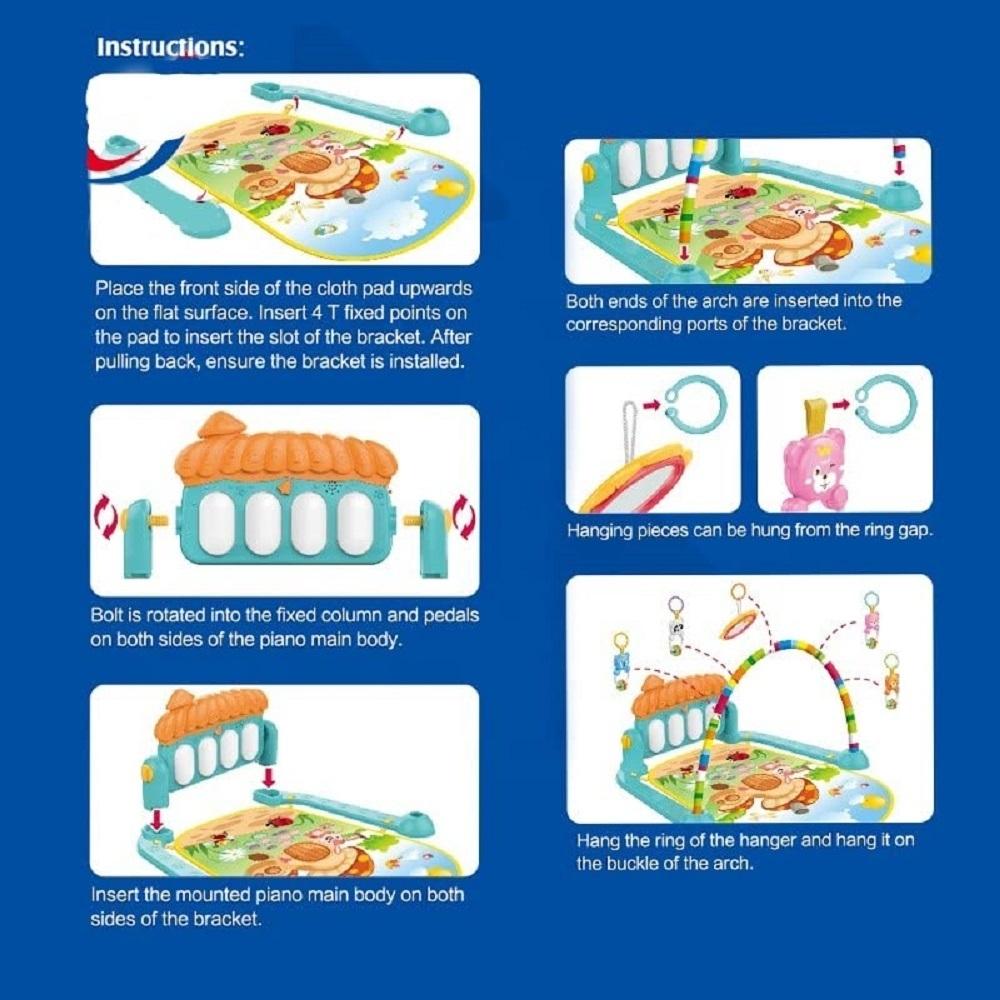 Instructions:

Place the front side of the cloth pad upwards on the flat surface. Insert 4 T fixed points on the pad to insert the slot of the bracket. After pulling back, ensure the bracket is installed.

Bolt is rotated into the fixed column and pedals on both sides of the piano main body.

Insert the mounted piano main body on both sides of the bracket.

Both ends of the arch are inserted into the corresponding ports of the bracket.

Hanging pieces can be hung from the ring gap.

Hang the ring of the hanger and hang it on the buckle of the arch.