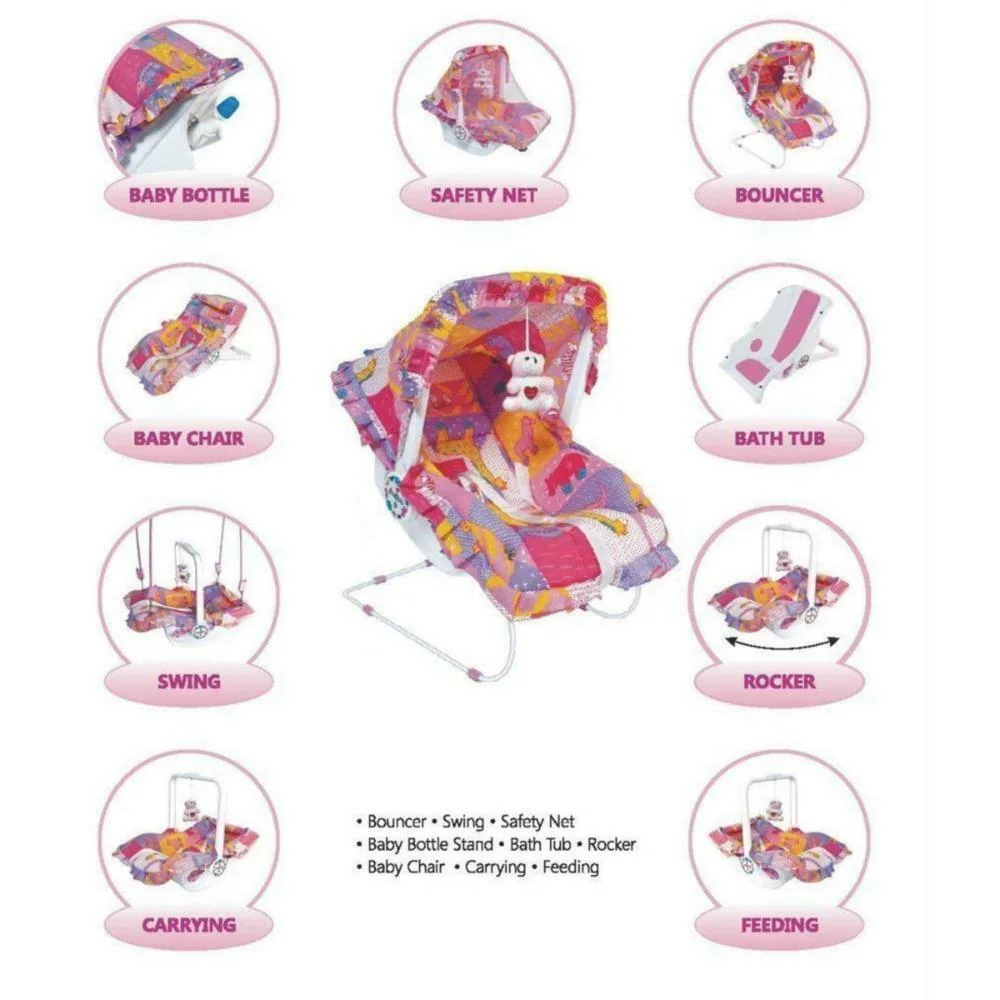 BABY BOTTLE

SAFETY NET

BOUNCER

BABY CHAIR

BATH TUB

SWING

ROCKER

CARRYING

• Bouncer • Swing • Safety Net
• Baby Bottle Stand • Bath Tub • Rocker
• Baby Chair • Carrying • Feeding

FEEDING