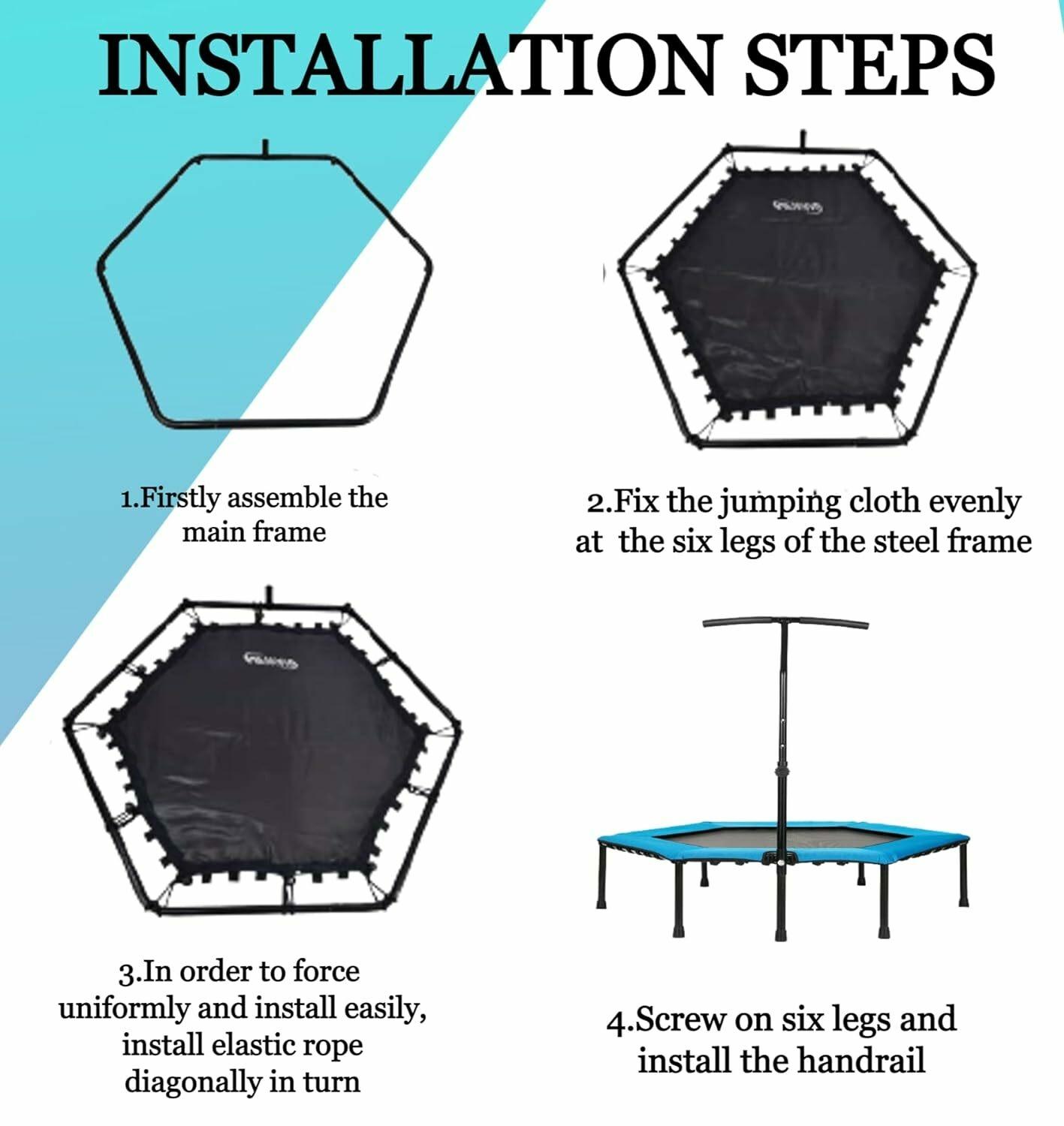 INSTALLATION STEPS

1.Firstly assemble the main frame

2.Fix the jumping cloth evenly at the six legs of the steel frame

3.In order to force uniformly and install easily, install elastic rope diagonally in turn

4.Screw on six legs and install the handrail