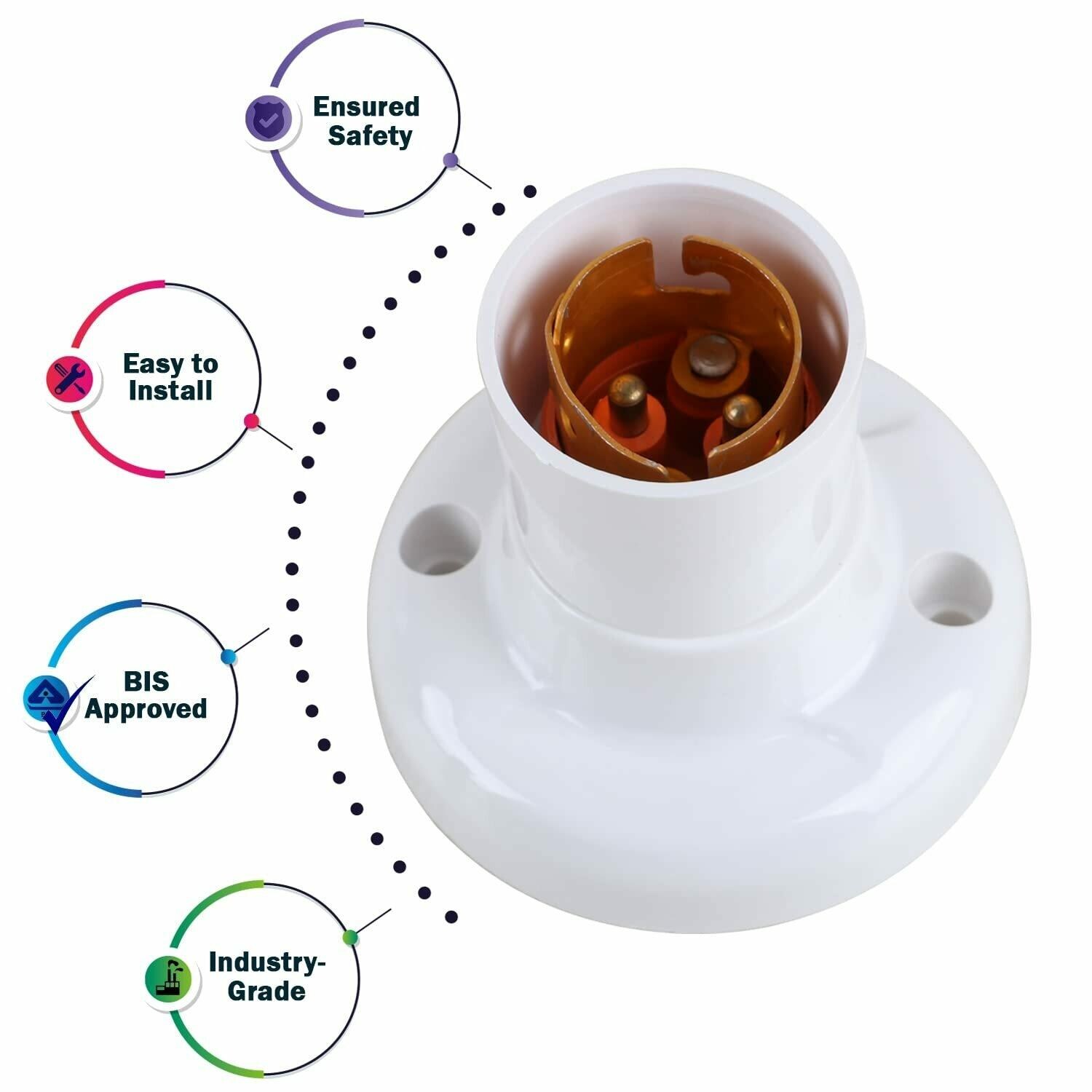 Ensured Safety

Easy to Install

BIS Approved

Industry-Grade