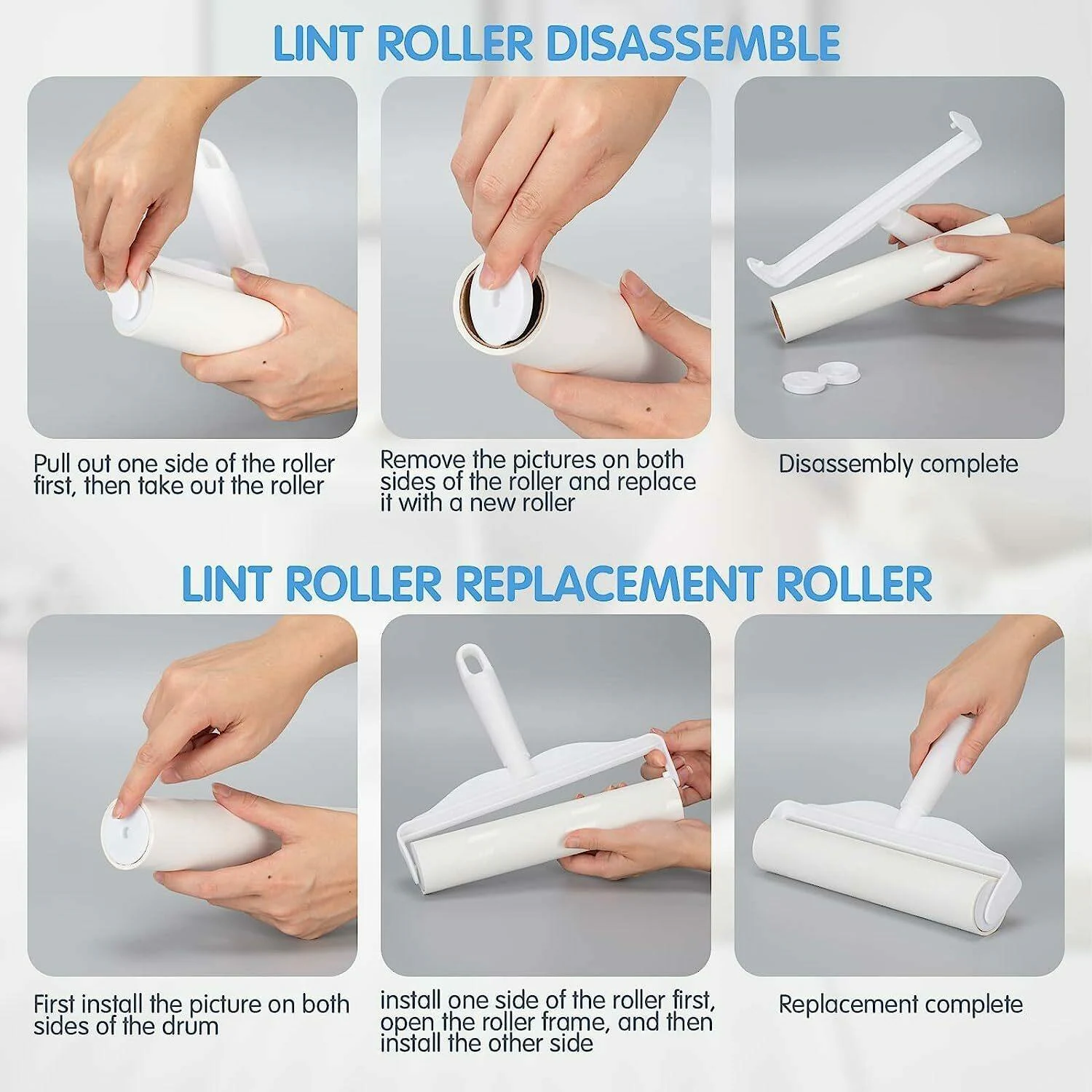 LINT ROLLER DISASSEMBLE

Pull out one side of the roller first, then take out the roller

Remove the pictures on both sides of the roller and replace it with a new roller

Disassembly complete

LINT ROLLER REPLACEMENT ROLLER

First install the picture on both sides of the drum

install one side of the roller first, open the roller frame, and then install the other side

Replacement complete