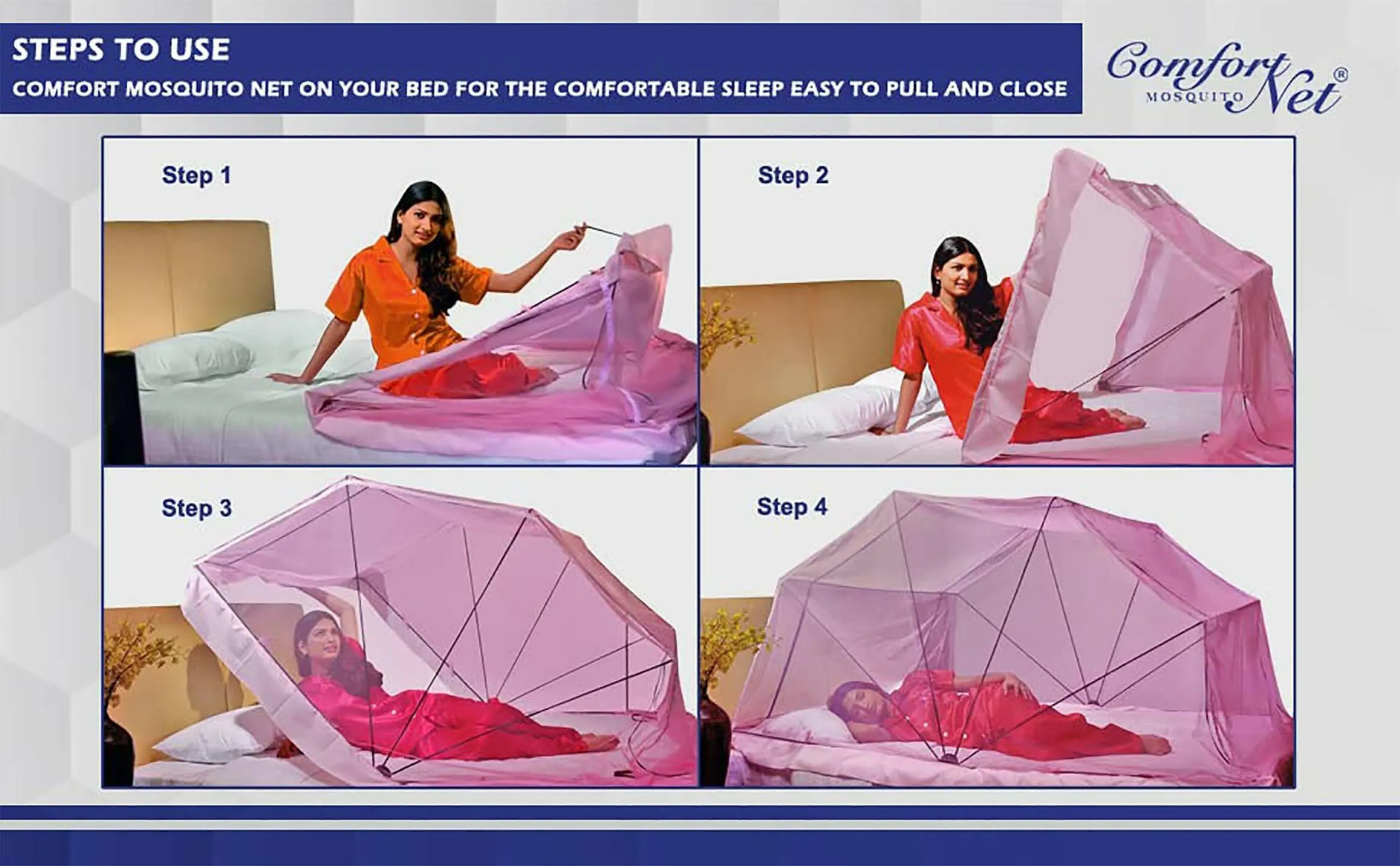 STEPS TO USE
COMFORT MOSQUITO NET ON YOUR BED FOR THE COMFORTABLE SLEEP EASY TO PULL AND CLOSE

Comfort MOSQUITO Net®

Step 1

Step 2

Step 3

Step 4