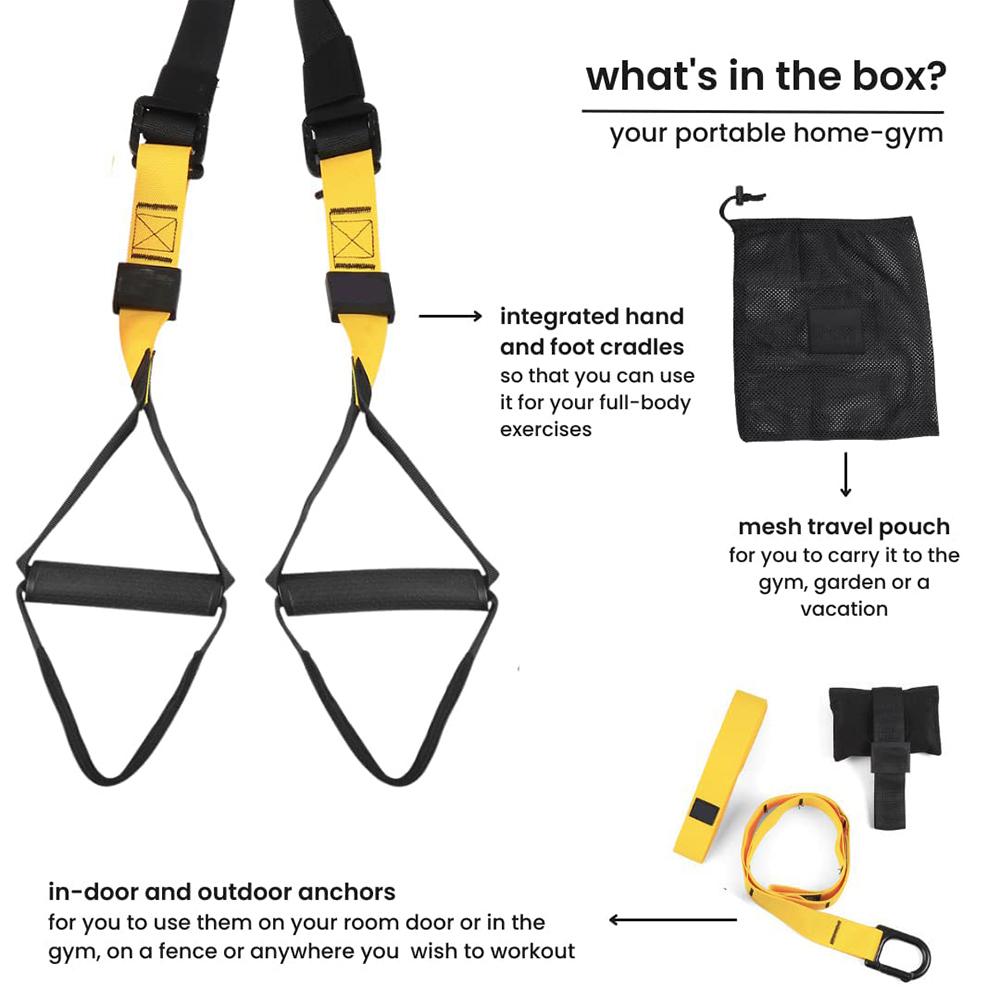 what's in the box?

your portable home-gym

integrated hand and foot cradles
so that you can use it for your full-body exercises

mesh travel pouch
for you to carry it to the gym, garden or a vacation

in-door and outdoor anchors
for you to use them on your room door or in the gym, on a fence or anywhere you wish to workout