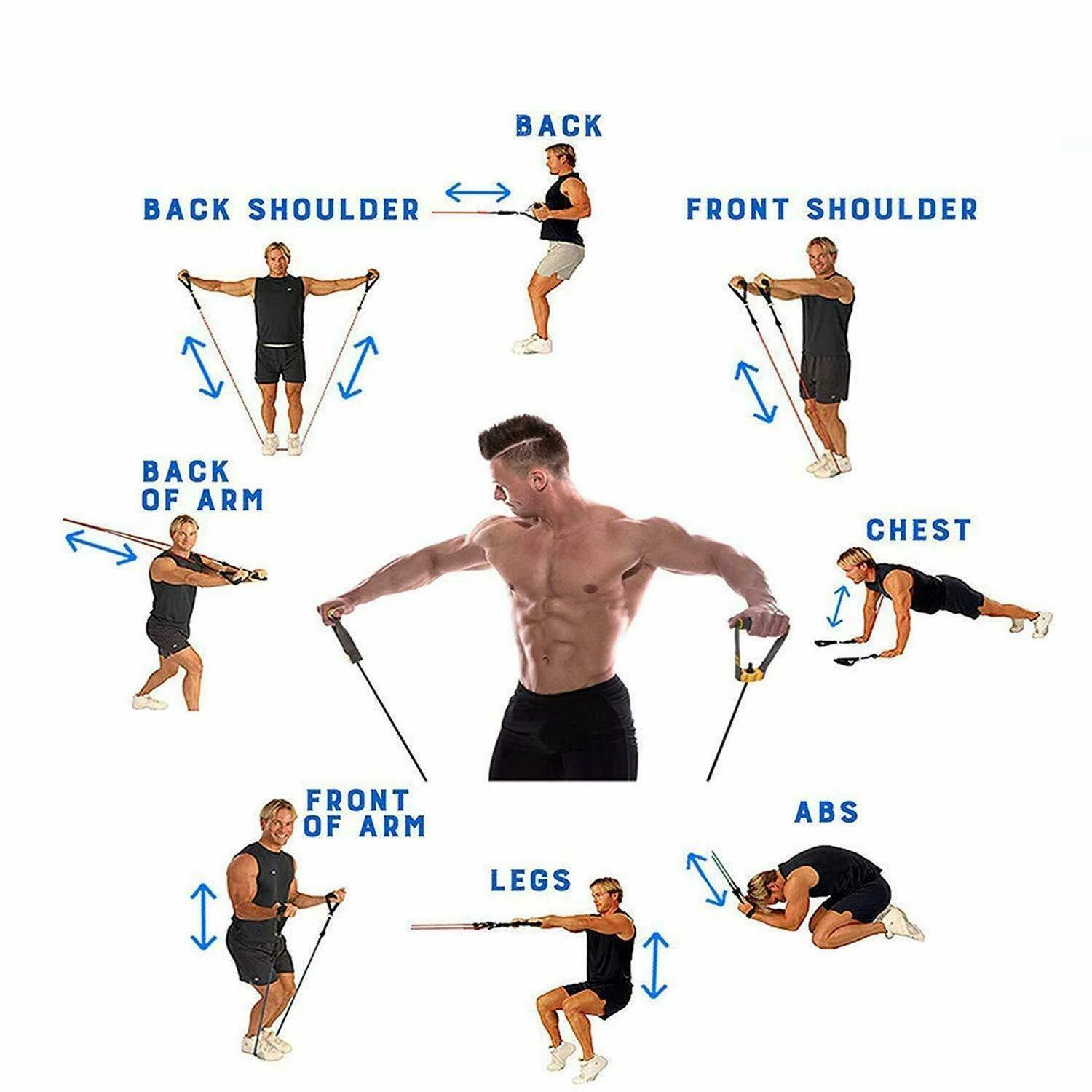 BACK

BACK SHOULDER

FRONT SHOULDER

BACK OF ARM

CHEST

FRONT OF ARM

ABS

LEGS