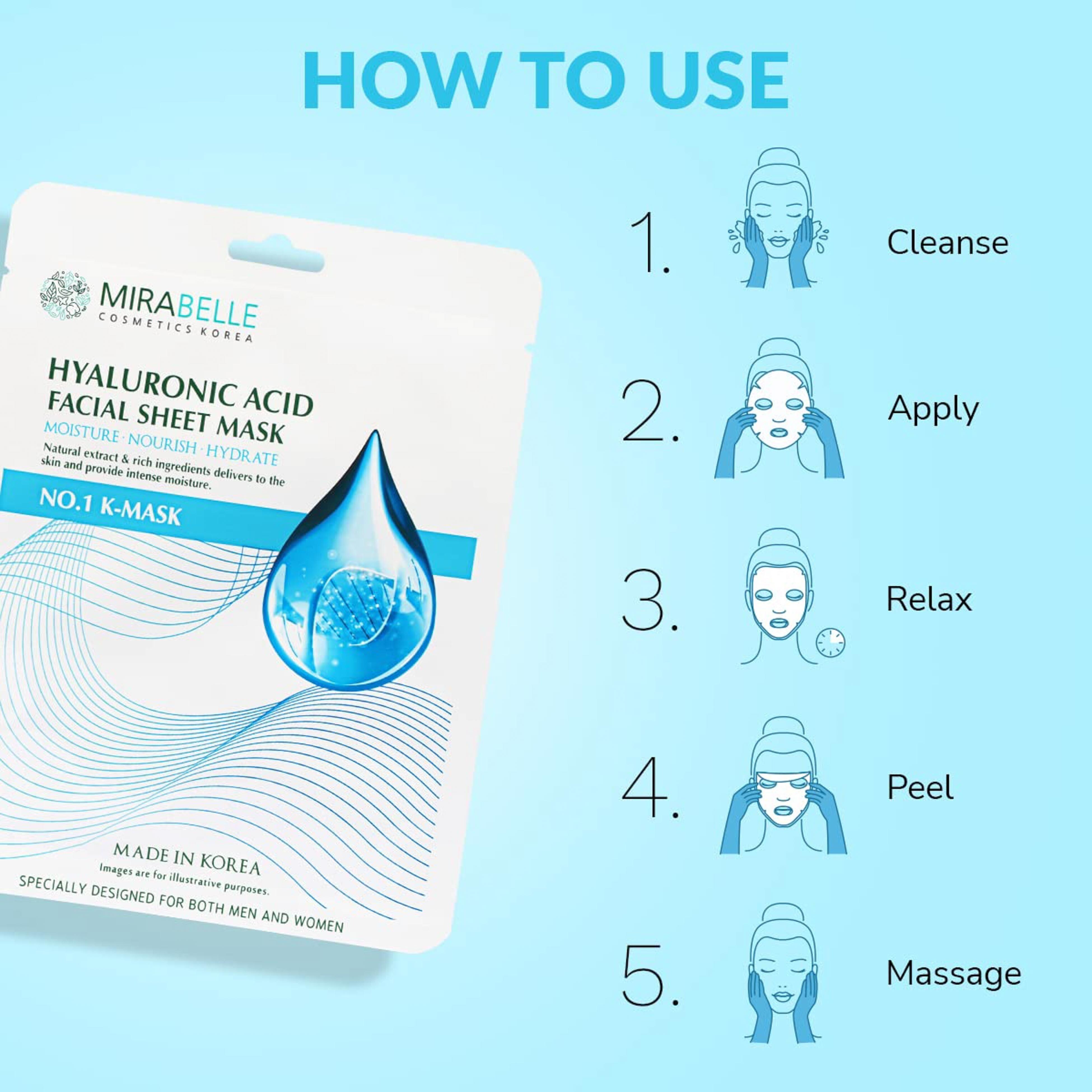 HOW TO USE

MIRABELLE
COSMETICS KOREA

HYALURONIC ACID FACIAL SHEET MASK
MOISTURE · NOURISH · HYDRATE
Natural extract & rich ingredients delivers to the skin and provide intense moisture.

NO.1 K-MASK

MADE IN KOREA
Images are for illustrative purposes.
SPECIALLY DESIGNED FOR BOTH MEN AND WOMEN

1. Cleanse

2. Apply

3. Relax

4. Peel

5. Massage