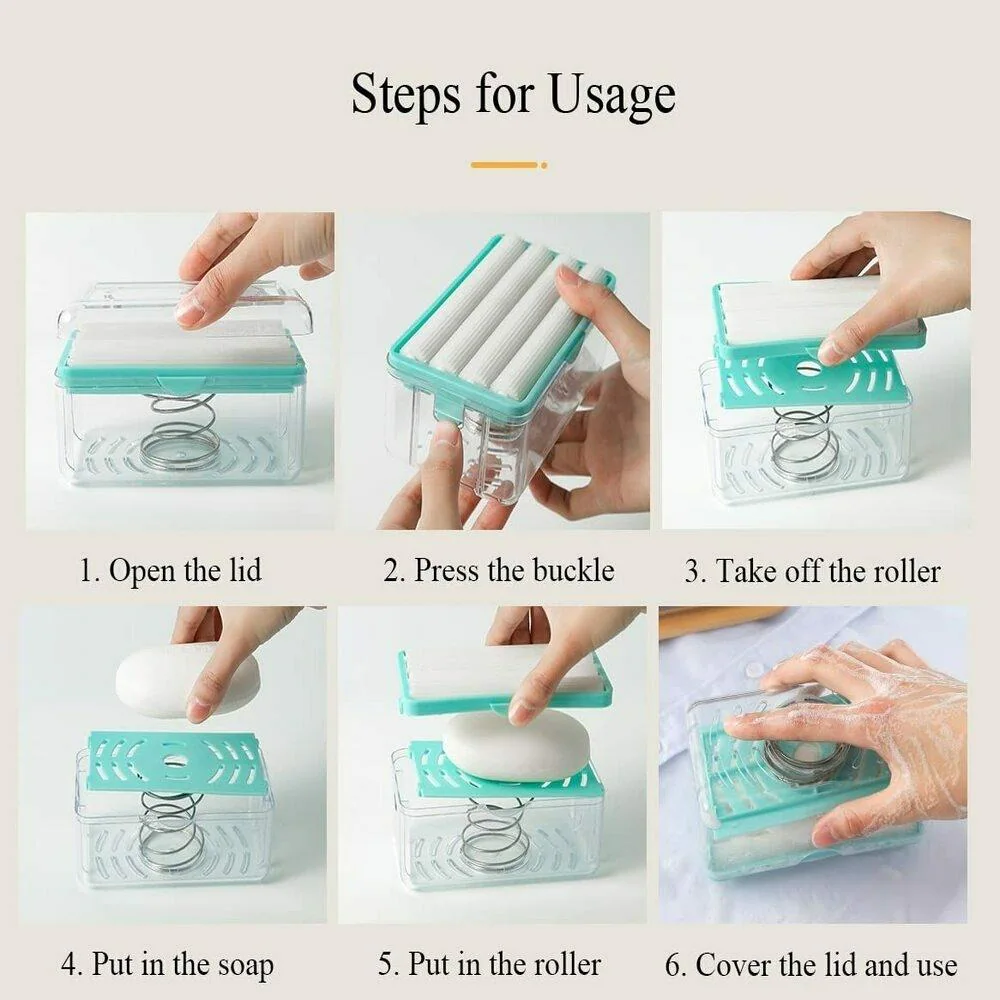 Steps for Usage

1. Open the lid

2. Press the buckle

3. Take off the roller

4. Put in the soap

5. Put in the roller

6. Cover the lid and use