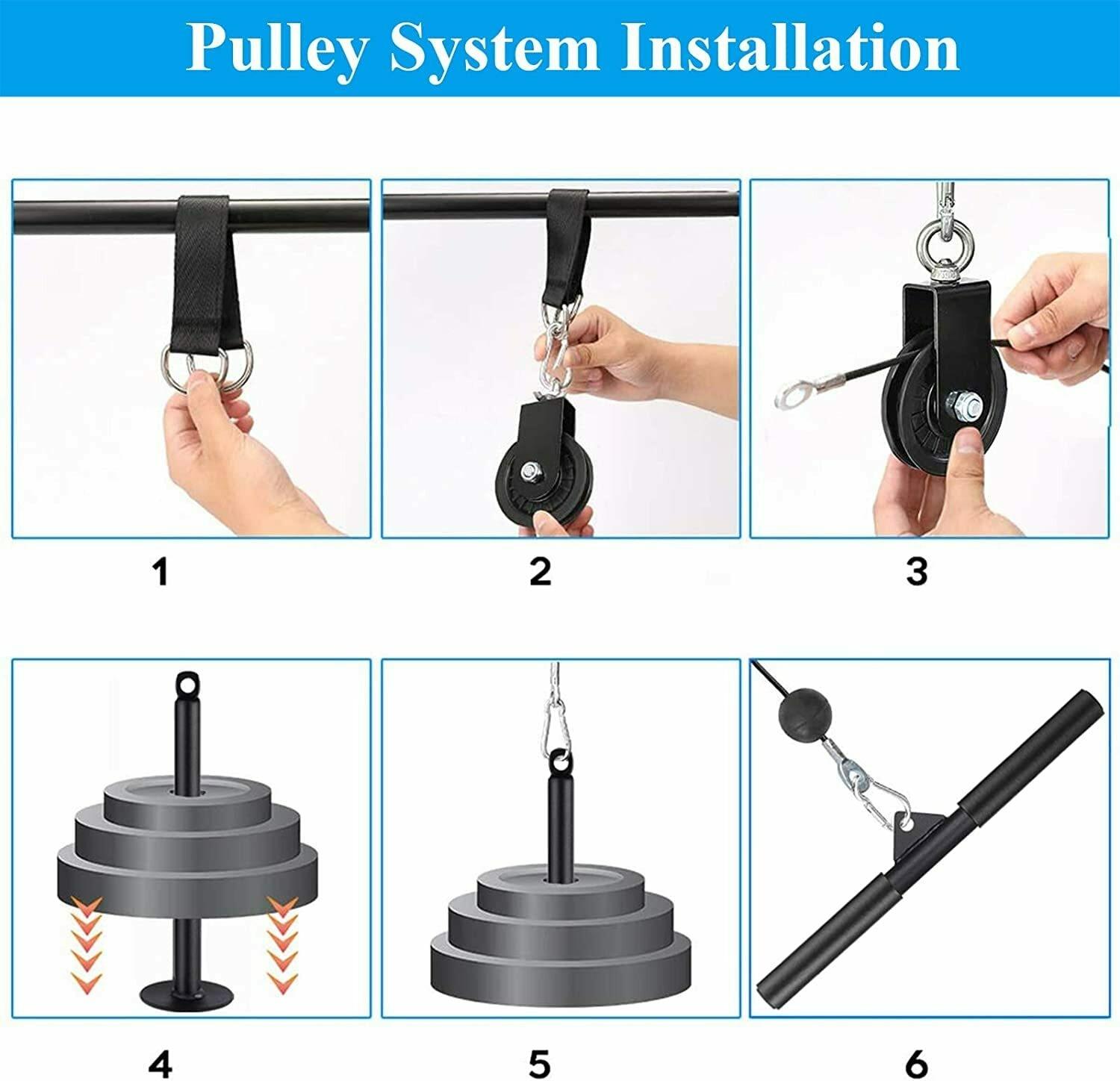 Pulley System Installation

1

2

3

4

5

6