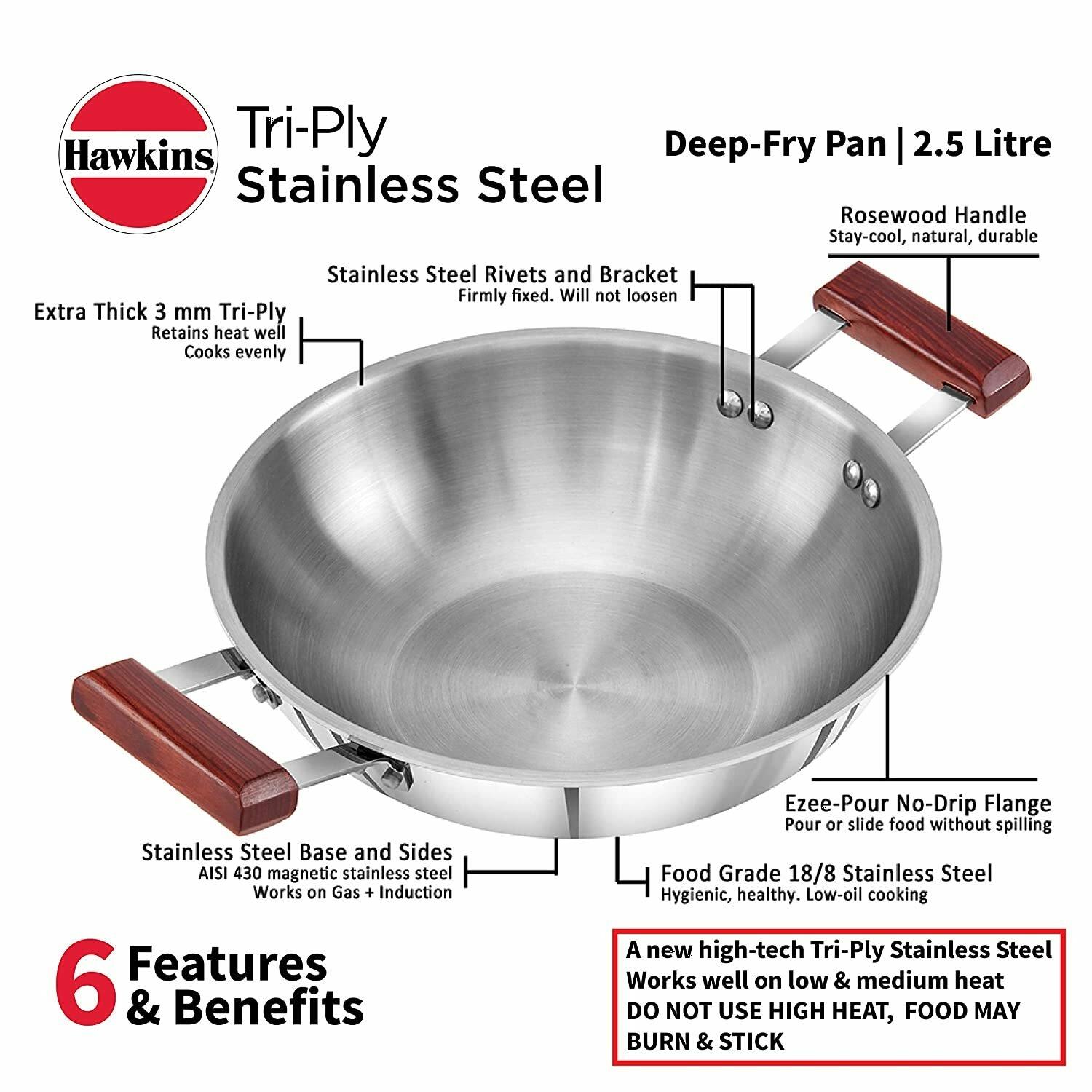 Hawkins

Tri-Ply
Stainless Steel

Deep-Fry Pan | 2.5 Litre

Rosewood Handle
Stay-cool, natural, durable

Stainless Steel Rivets and Bracket
Firmly fixed. Will not loosen

Extra Thick 3 mm Tri-Ply
Retains heat well
Cooks evenly

Ezee-Pour No-Drip Flange
Pour or slide food without spilling

Stainless Steel Base and Sides
AISI 430 magnetic stainless steel
Works on Gas + Induction

Food Grade 18/8 Stainless Steel
Hygienic, healthy. Low-oil cooking

6 Features
& Benefits

A new high-tech Tri-Ply Stainless Steel
Works well on low & medium heat
DO NOT USE HIGH HEAT, FOOD MAY BURN & STICK