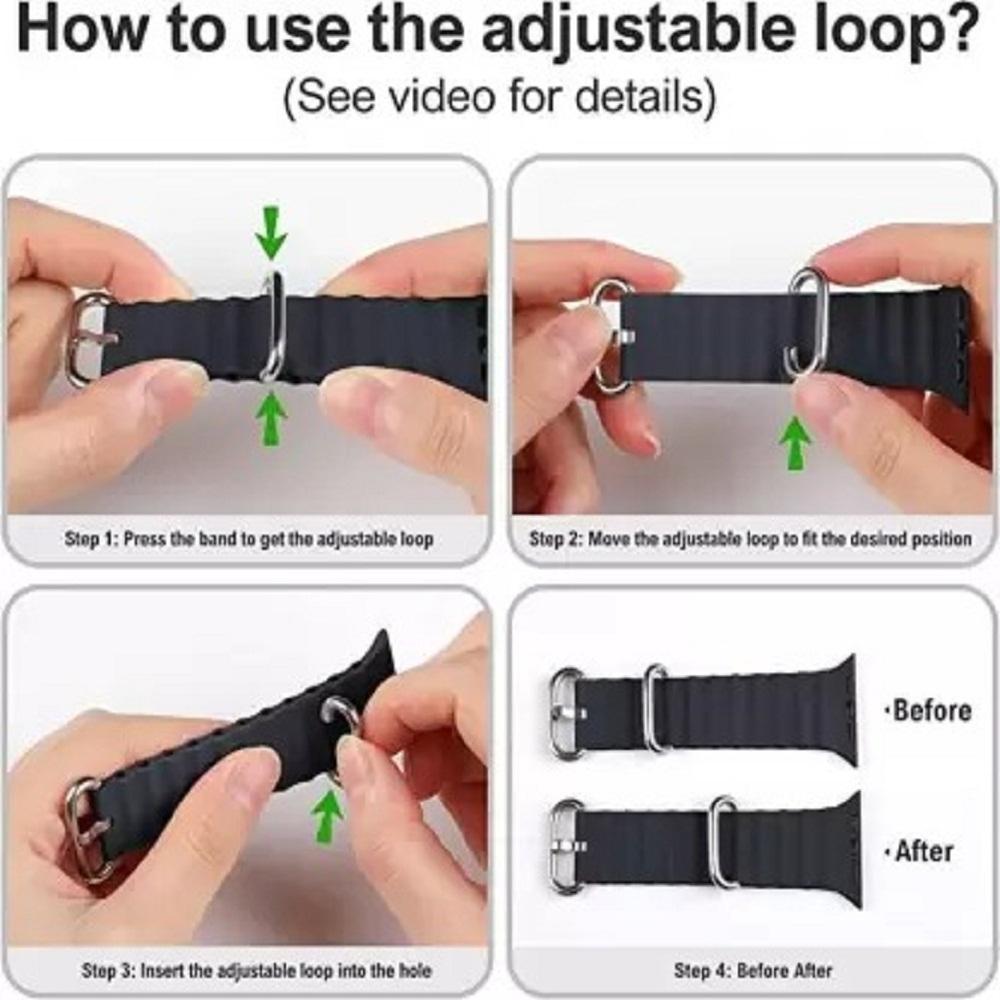 How to use the adjustable loop?
(See video for details)

Step 1: Press the band to get the adjustable loop

Step 2: Move the adjustable loop to fit the desired position

Step 3: Insert the adjustable loop into the hole

·Before

·After

Step 4: Before After