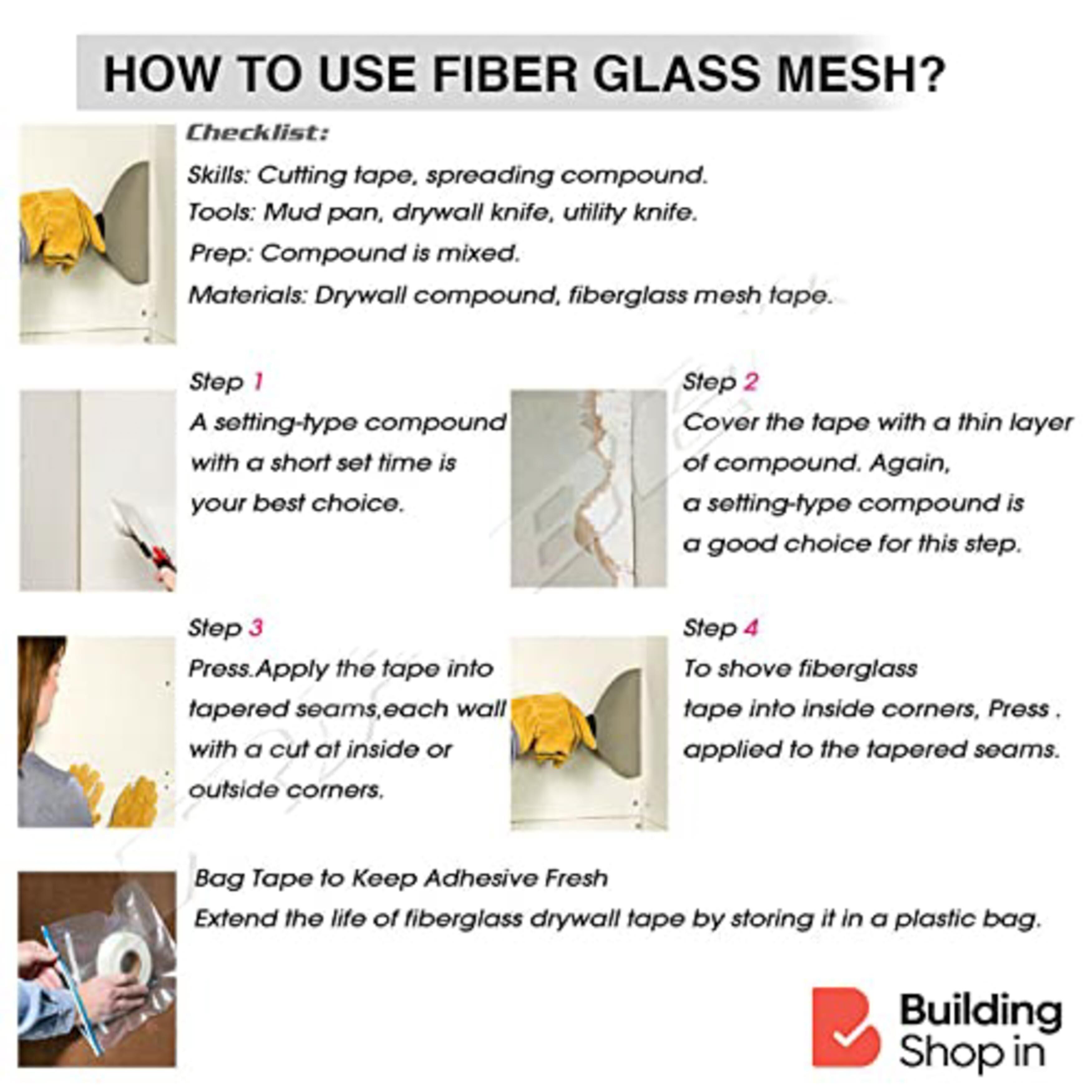 HOW TO USE FIBER GLASS MESH?

Checklist:

Skills: Cutting tape, spreading compound.

Tools: Mud pan, drywall knife, utility knife.

Prep: Compound is mixed.

Materials: Drywall compound, fiberglass mesh tape.

Step 1

A setting-type compound with a short set time is your best choice.

Step 2

Cover the tape with a thin layer of compound. Again, a setting-type compound is a good choice for this step.

Step 3

Press.Apply the tape into tapered seams,each wall with a cut at inside or outside corners.

Step 4

To shove fiberglass tape into inside corners, Press . applied to the tapered seams.

Bag Tape to Keep Adhesive Fresh

Extend the life of fiberglass drywall tape by storing it in a plastic bag.

Building Shop in