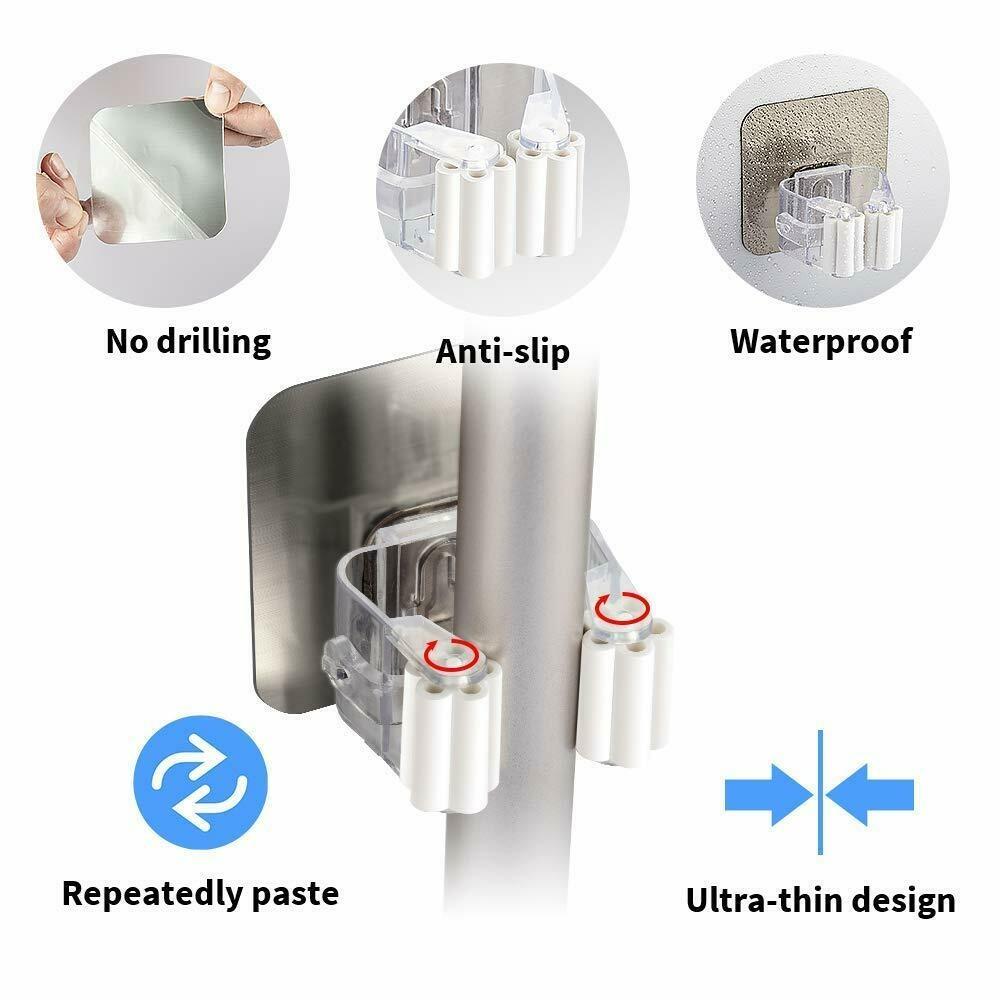 No drilling

Anti-slip

Waterproof

Repeatedly paste

Ultra-thin design