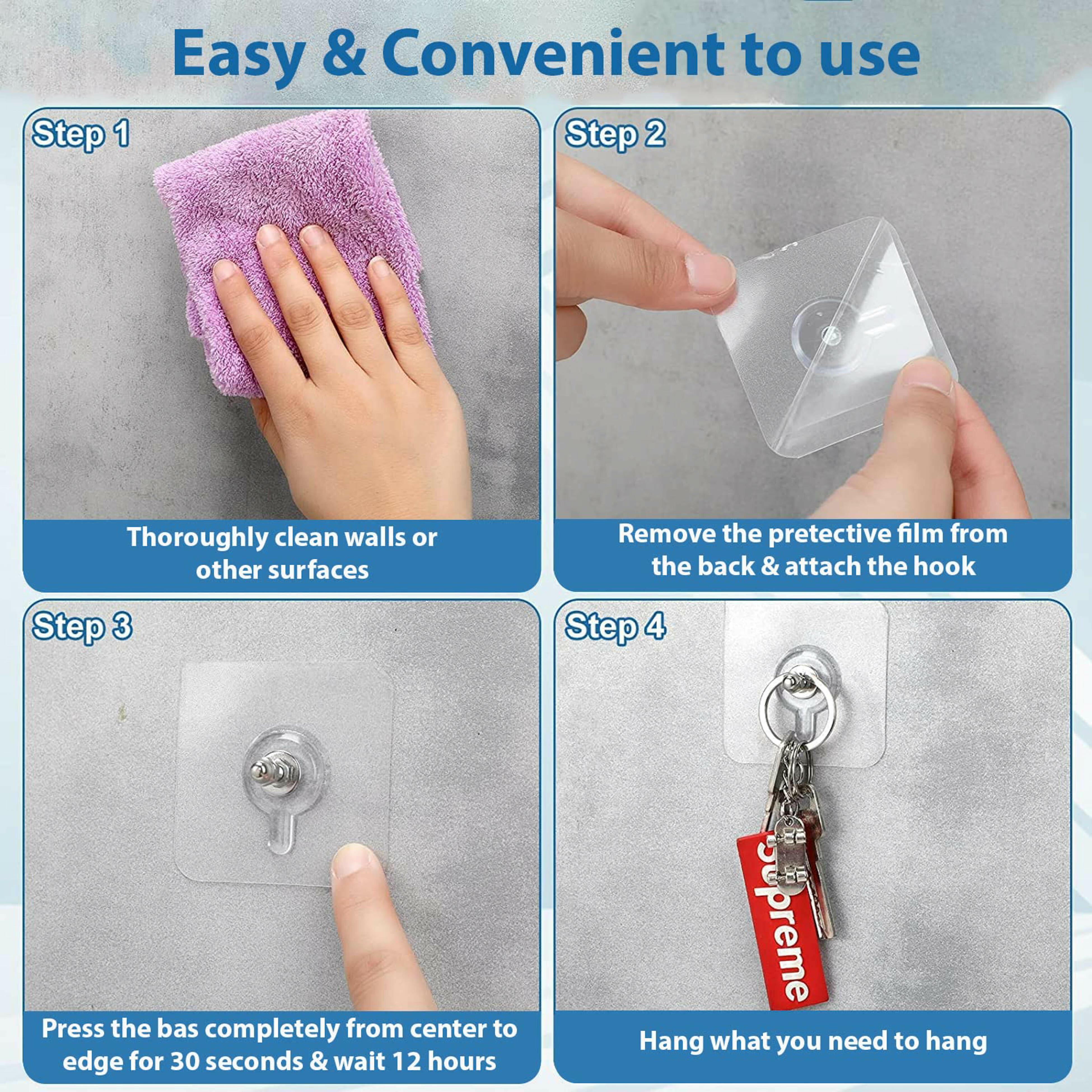 Easy & Convenient to use

Step 1

Thoroughly clean walls or other surfaces

Step 2

Remove the pretective film from the back & attach the hook

Step 3

Press the bas completely from center to edge for 30 seconds & wait 12 hours

Step 4

Supreme

Hang what you need to hang