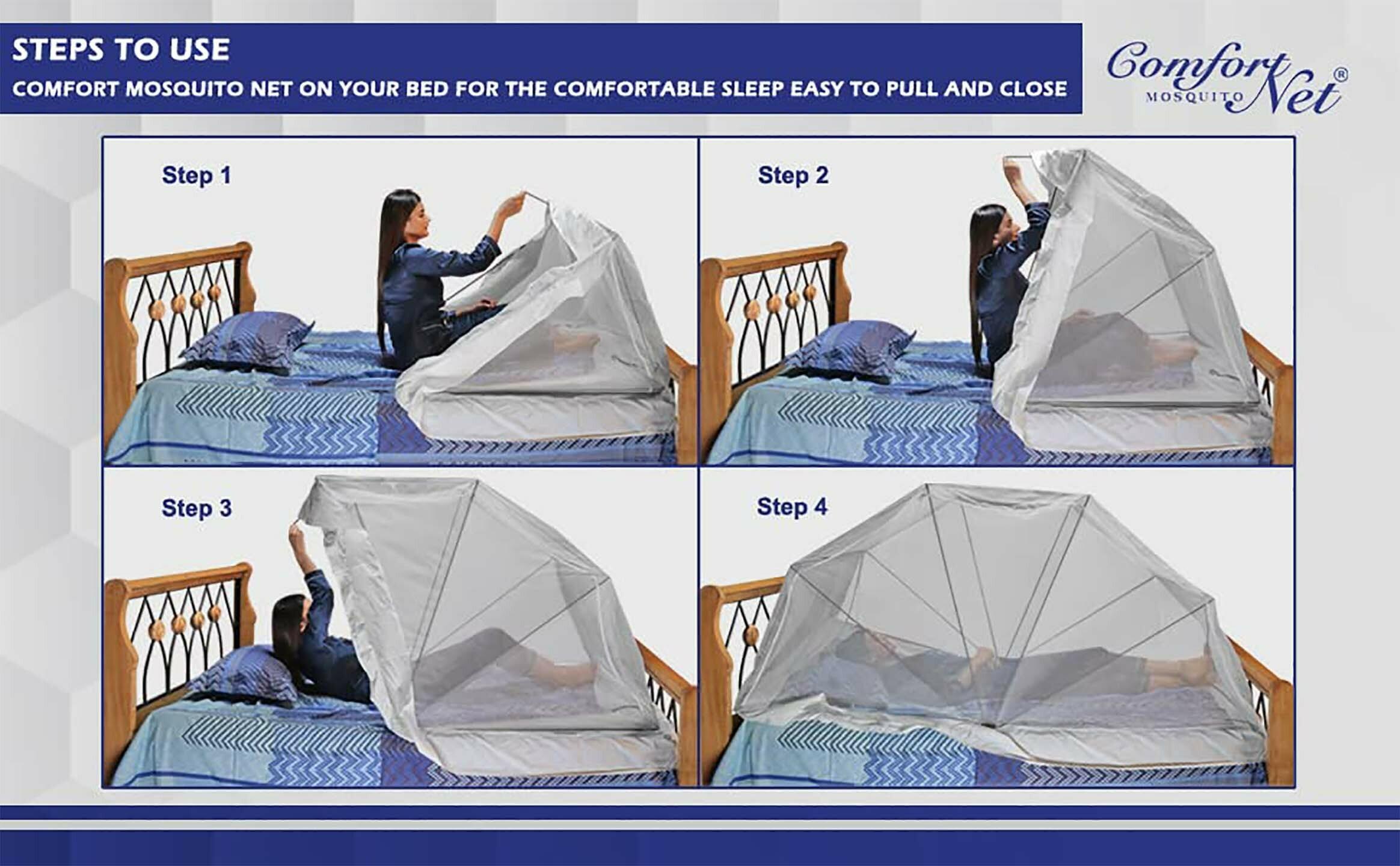 STEPS TO USE

COMFORT MOSQUITO NET ON YOUR BED FOR THE COMFORTABLE SLEEP EASY TO PULL AND CLOSE

Comfort MOSQUITO Net®

Step 1

Step 2

Step 3

Step 4