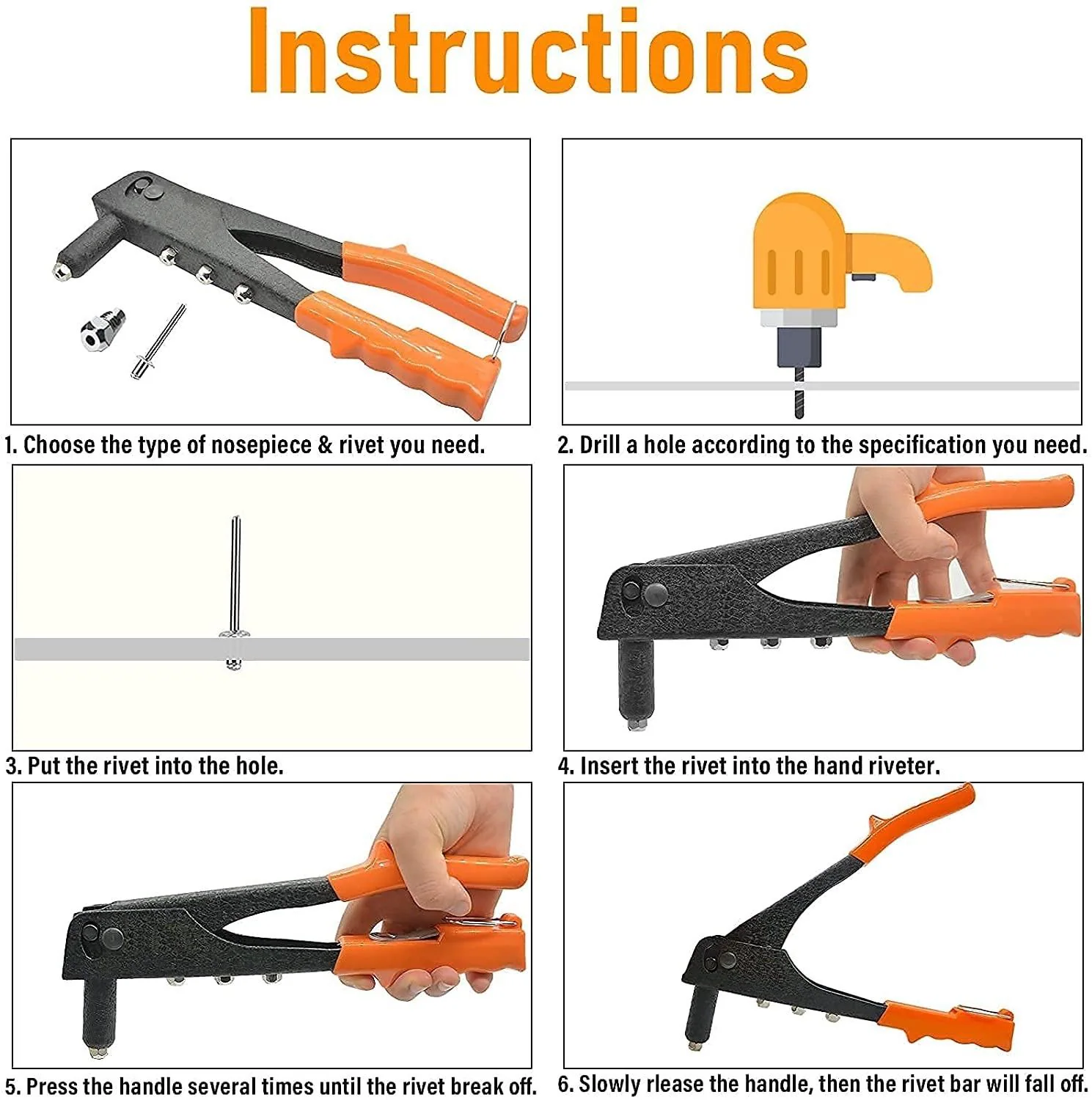 Instructions

1. Choose the type of nosepiece & rivet you need.

2. Drill a hole according to the specification you need.

3. Put the rivet into the hole.

4. Insert the rivet into the hand riveter.

5. Press the handle several times until the rivet break off.

6. Slowly rlease the handle, then the rivet bar will fall off.