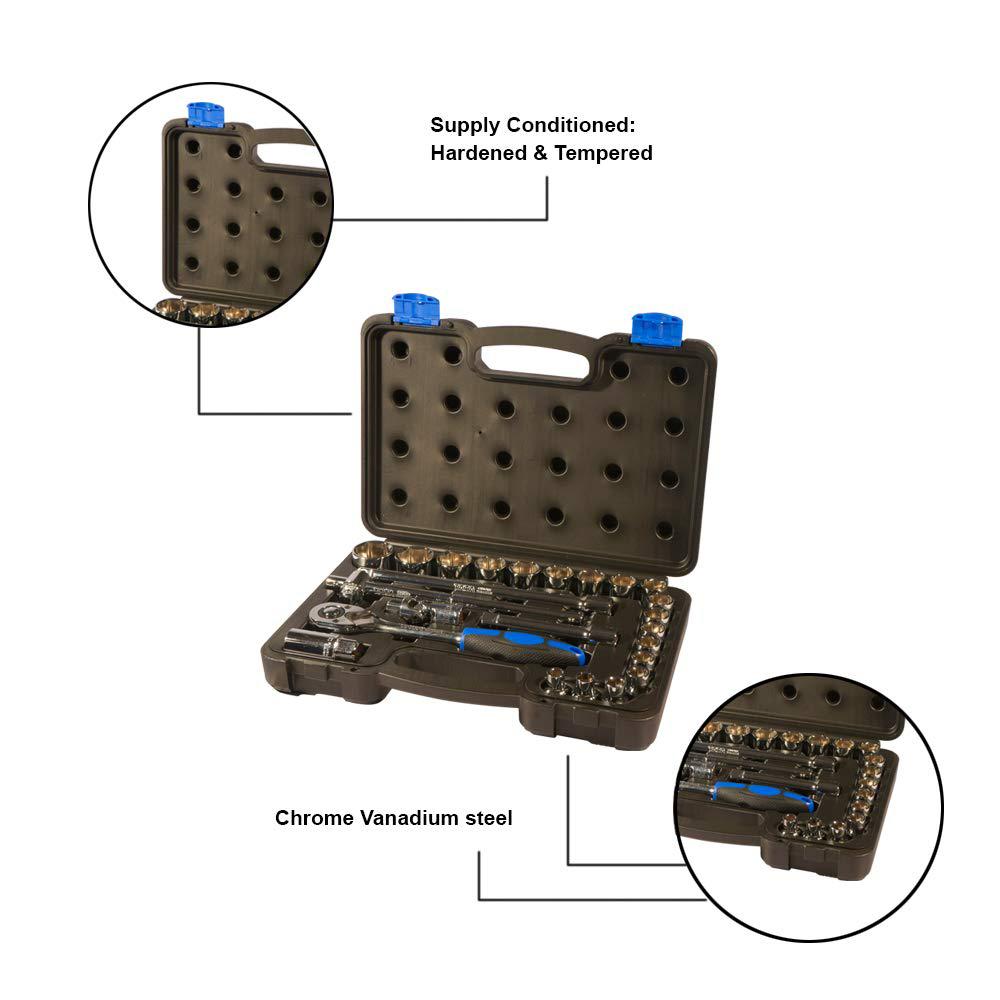 Supply Conditioned:
Hardened & Tempered

Chrome Vanadium steel