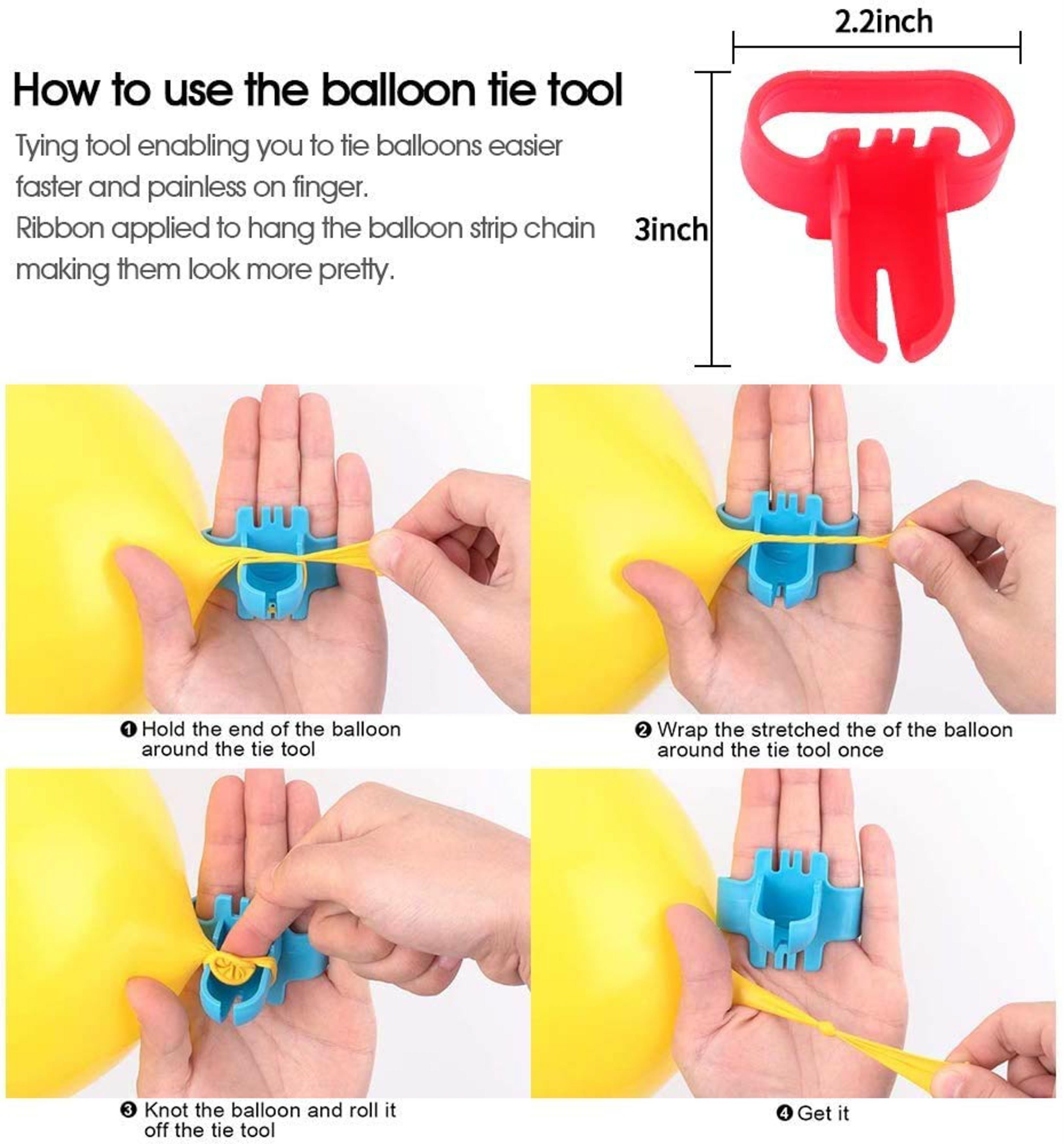 2.2inch

How to use the balloon tie tool

Tying tool enabling you to tie balloons easier faster and painless on finger.
Ribbon applied to hang the balloon strip chain making them look more pretty.

3inch

❶ Hold the end of the balloon around the tie tool

❷ Wrap the stretched the of the balloon around the tie tool once

❸ Knot the balloon and roll it off the tie tool

❹ Get it