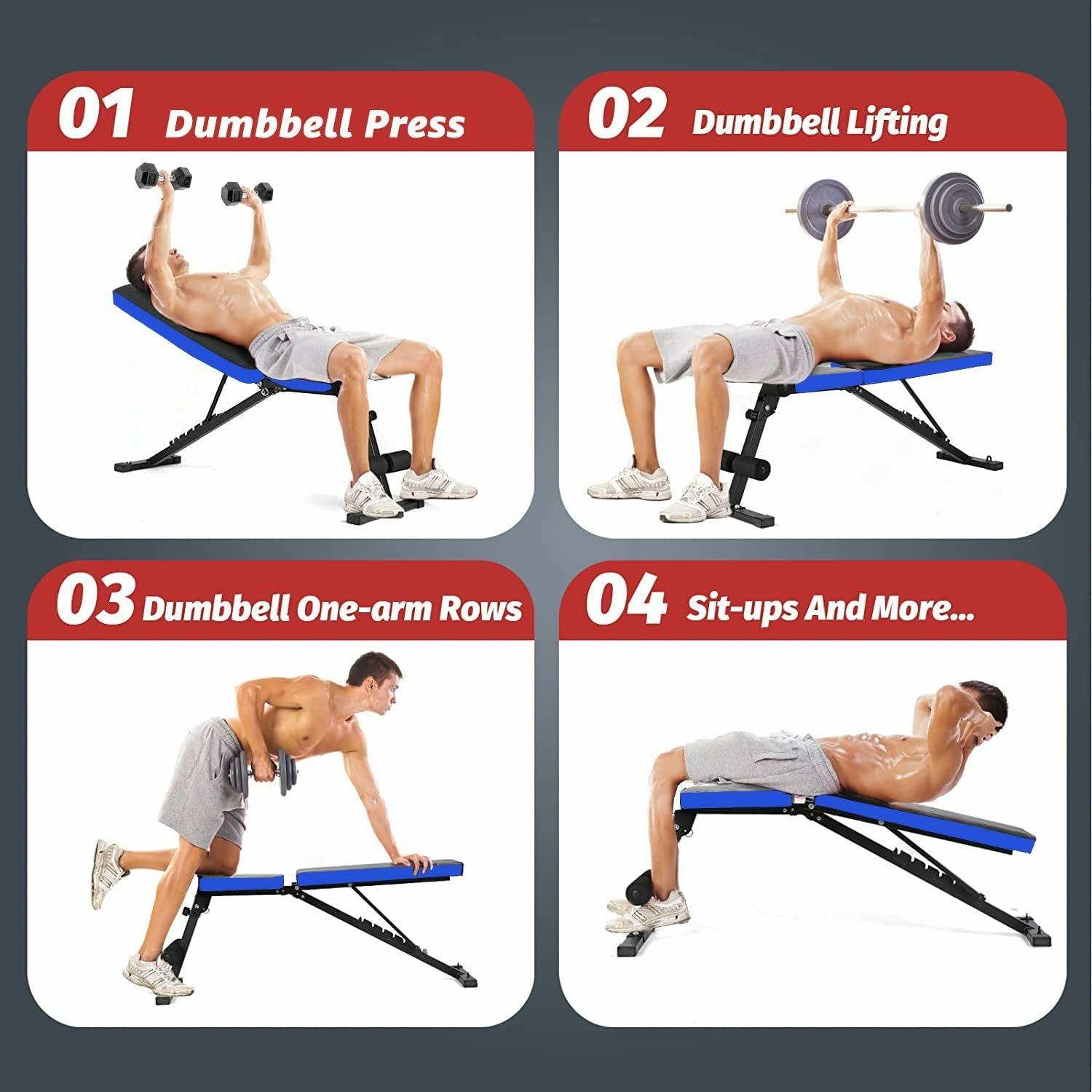 01 Dumbbell Press

02 Dumbbell Lifting

03 Dumbbell One-arm Rows

04 Sit-ups And More...