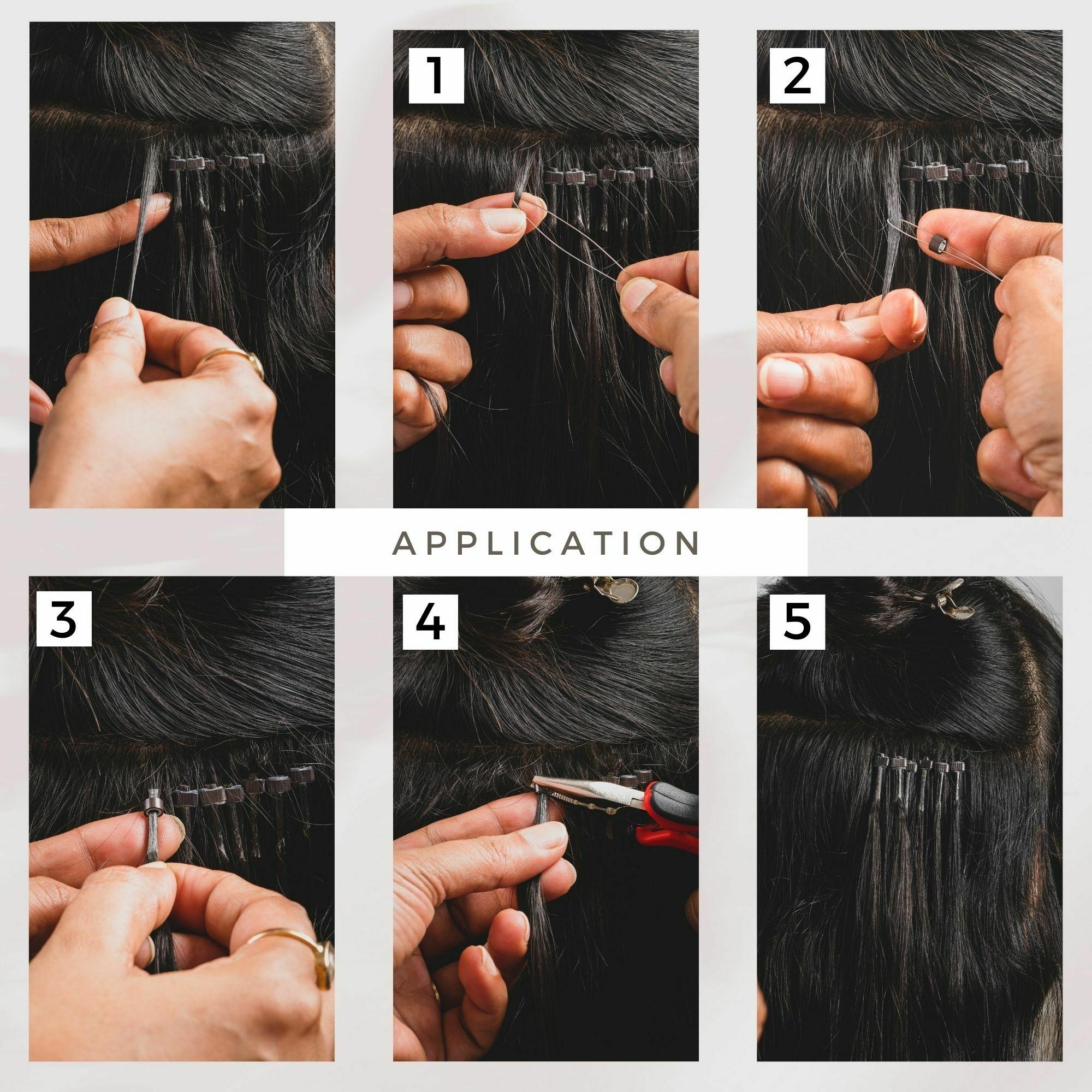 1

2

APPLICATION

3

4

5