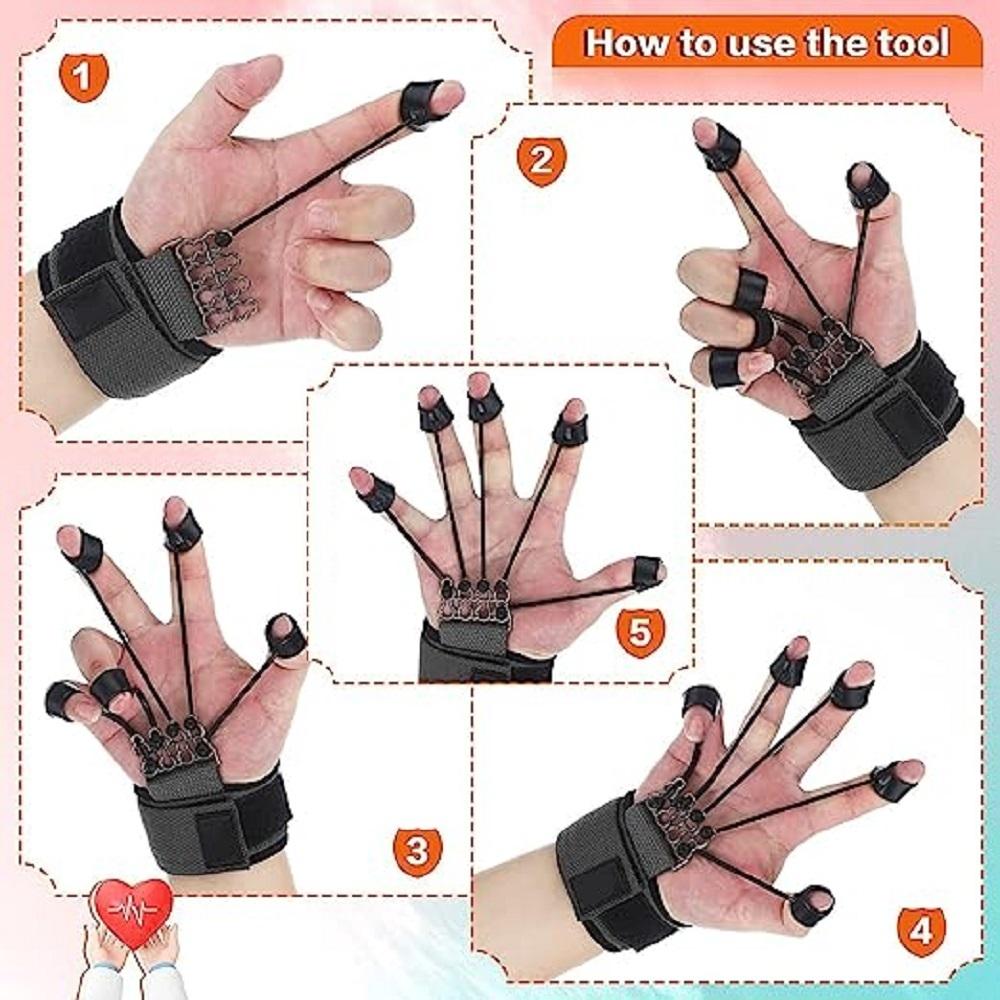 How to use the tool

1

2

5

3

4