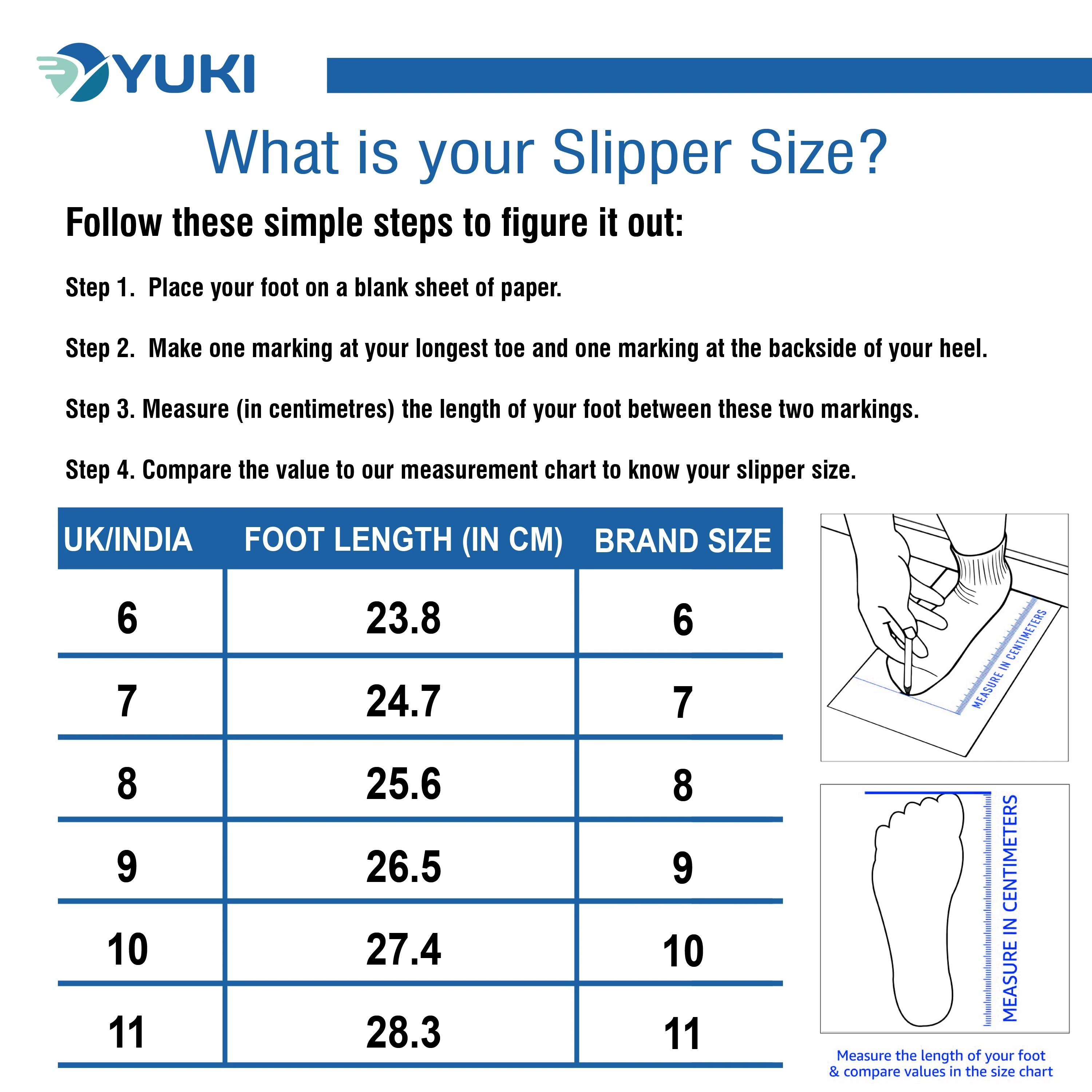 YUKI

What is your Slipper Size?

Follow these simple steps to figure it out:

Step 1. Place your foot on a blank sheet of paper.

Step 2. Make one marking at your longest toe and one marking at the backside of your heel.

Step 3. Measure (in centimetres) the length of your foot between these two markings.

Step 4. Compare the value to our measurement chart to know your slipper size.

| UK/INDIA | FOOT LENGTH (IN CM) | BRAND SIZE |
|---|---|---|
| 6 | 23.8 | 6 |
| 7 | 24.7 | 7 |
| 8 | 25.6 | 8 |
| 9 | 26.5 | 9 |
| 10 | 27.4 | 10 |
| 11 | 28.3 | 11 |

MEASURE IN CENTIMETERS

MEASURE IN CENTIMETERS

Measure the length of your foot & compare values in the size chart