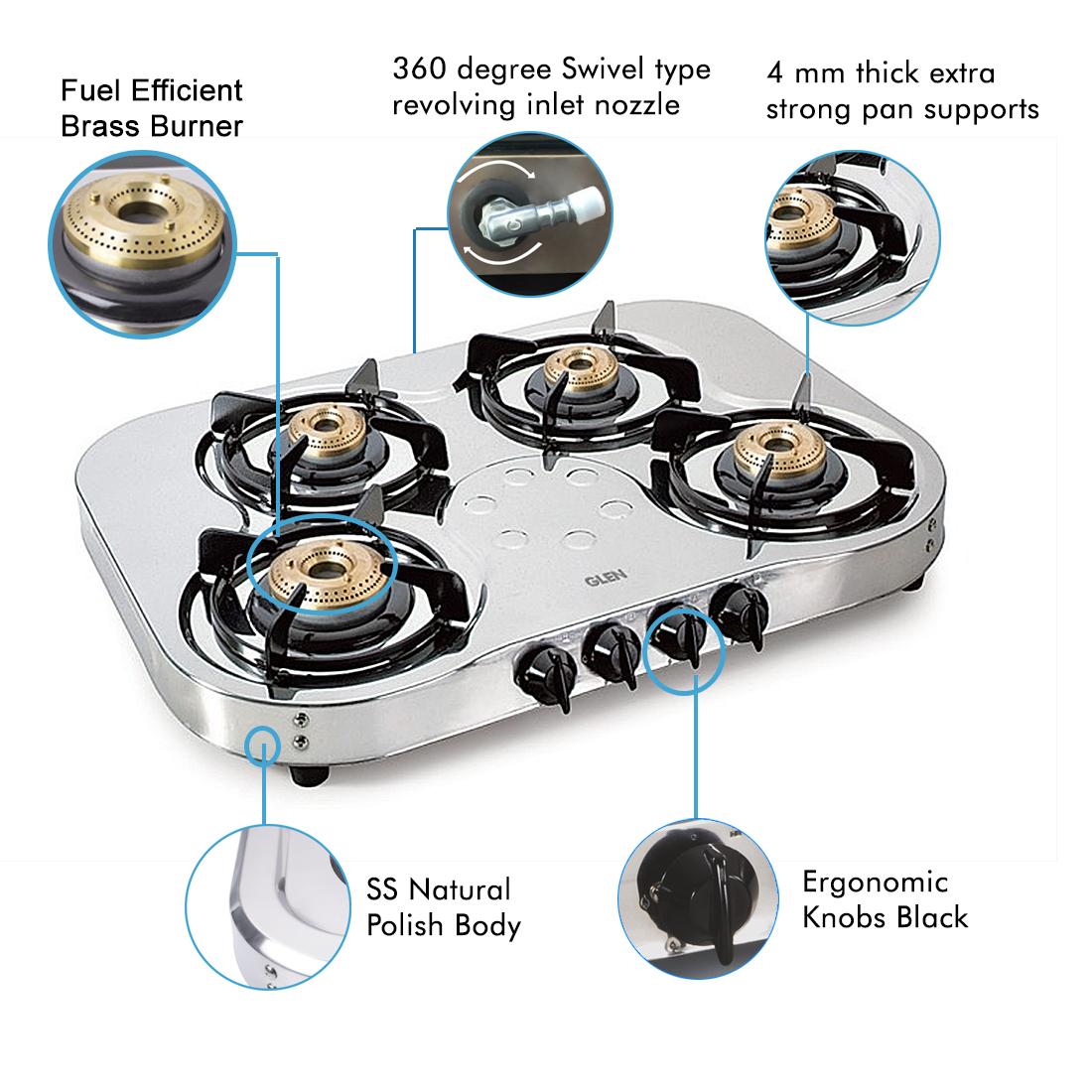 Fuel Efficient Brass Burner

360 degree Swivel type revolving inlet nozzle

4 mm thick extra strong pan supports

GLEN

SS Natural Polish Body

Ergonomic Knobs Black