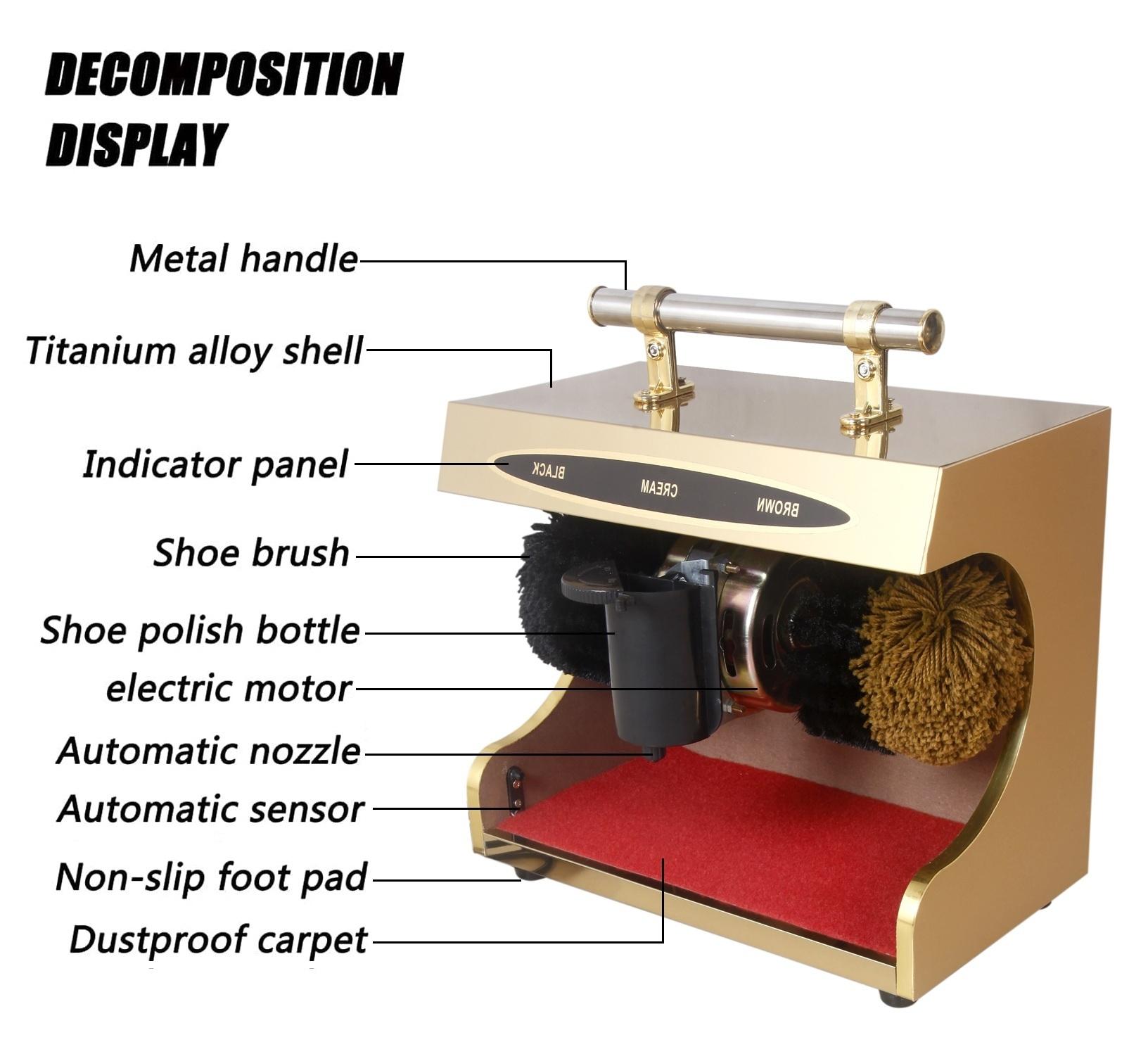 DECOMPOSITION DISPLAY

Metal handle

Titanium alloy shell

Indicator panel

BLACK

CREAM

BROWN

Shoe brush

Shoe polish bottle

electric motor

Automatic nozzle

Automatic sensor

Non-slip foot pad

Dustproof carpet