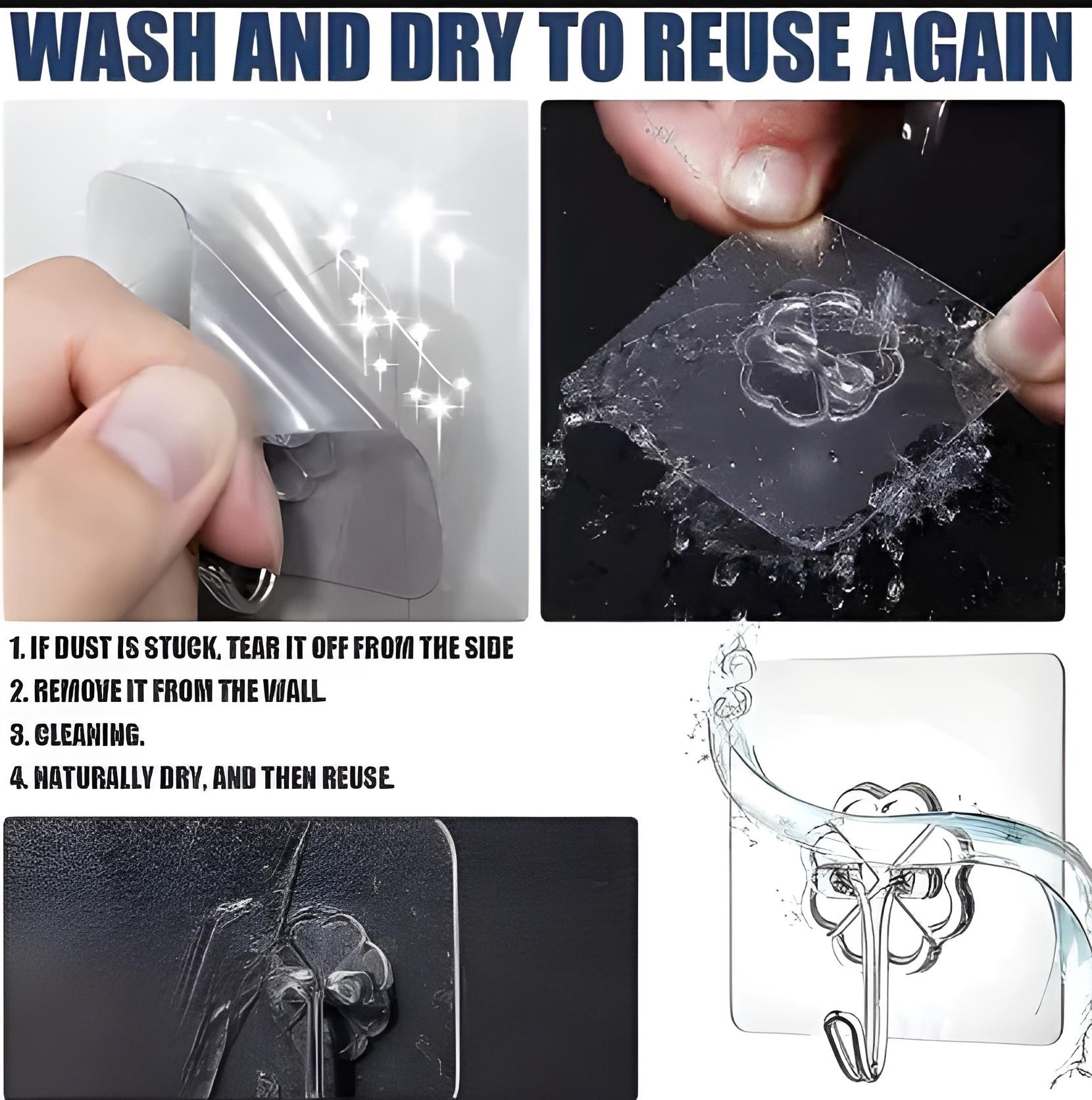 WASH AND DRY TO REUSE AGAIN

1. IF DUST IS STUCK, TEAR IT OFF FROM THE SIDE
2. REMOVE IT FROM THE WALL
3. CLEANING.
4. NATURALLY DRY, AND THEN REUSE