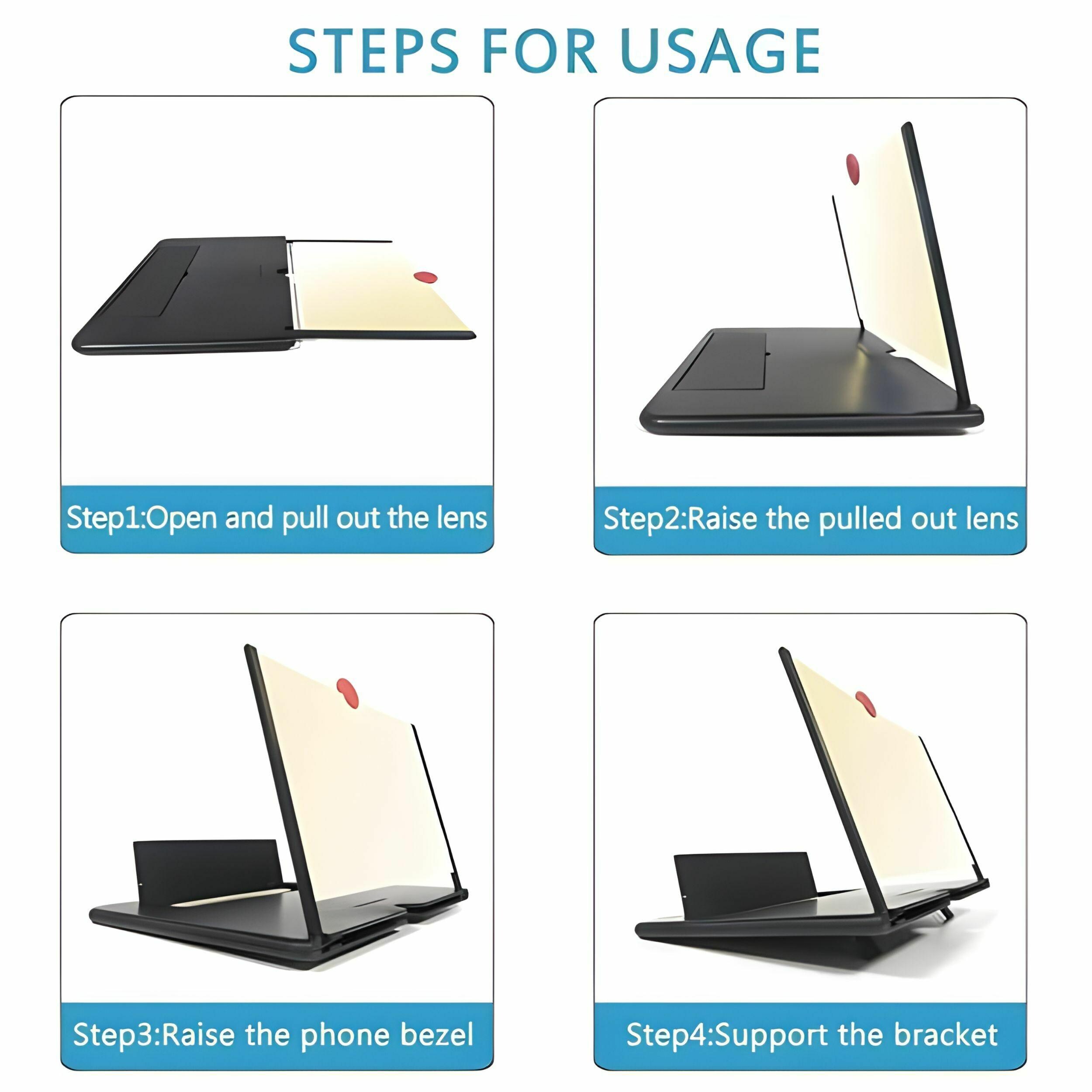 STEPS FOR USAGE

Step1:Open and pull out the lens

Step2:Raise the pulled out lens

Step3:Raise the phone bezel

Step4:Support the bracket