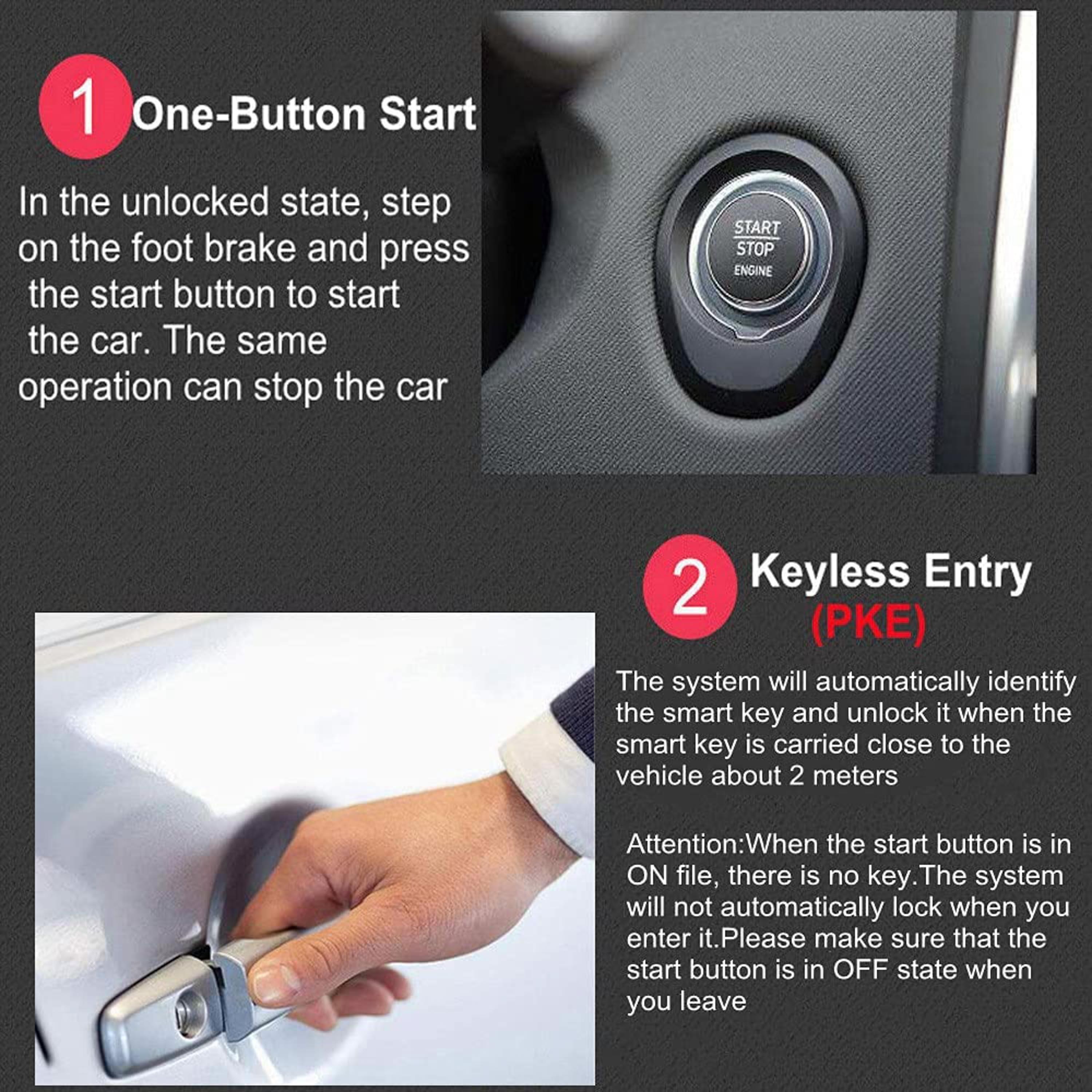 1 One-Button Start

In the unlocked state, step on the foot brake and press the start button to start the car. The same operation can stop the car

START
STOP
ENGINE

2 Keyless Entry (PKE)

The system will automatically identify the smart key and unlock it when the smart key is carried close to the vehicle about 2 meters

Attention:When the start button is in ON file, there is no key.The system will not automatically lock when you enter it.Please make sure that the start button is in OFF state when you leave