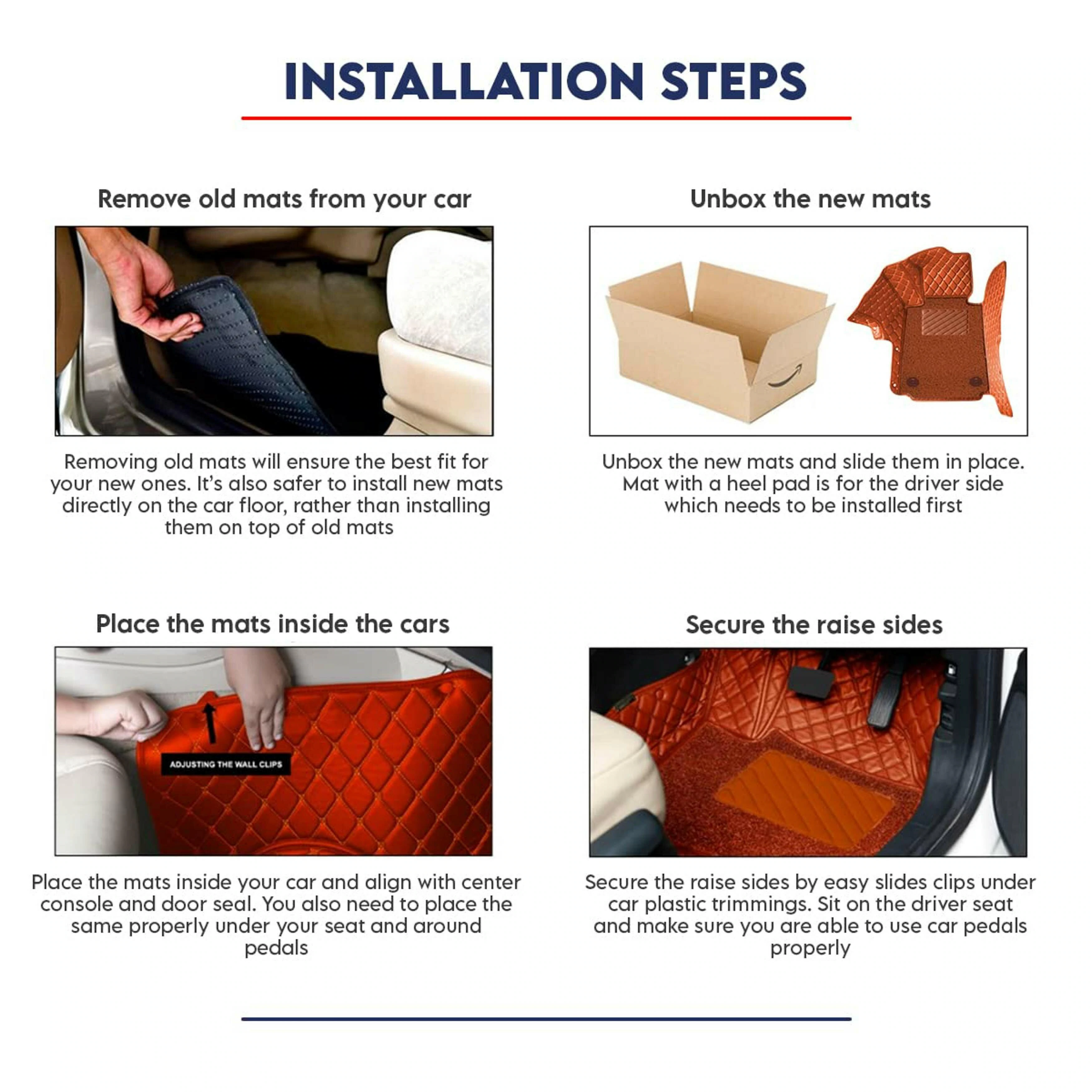 INSTALLATION STEPS

Remove old mats from your car

Removing old mats will ensure the best fit for your new ones. It's also safer to install new mats directly on the car floor, rather than installing them on top of old mats

Unbox the new mats

Unbox the new mats and slide them in place. Mat with a heel pad is for the driver side which needs to be installed first

Place the mats inside the cars

ADJUSTING THE WALL CLIPS

Place the mats inside your car and align with center console and door seal. You also need to place the same properly under your seat and around pedals

Secure the raise sides

Secure the raise sides by easy slides clips under car plastic trimmings. Sit on the driver seat and make sure you are able to use car pedals properly