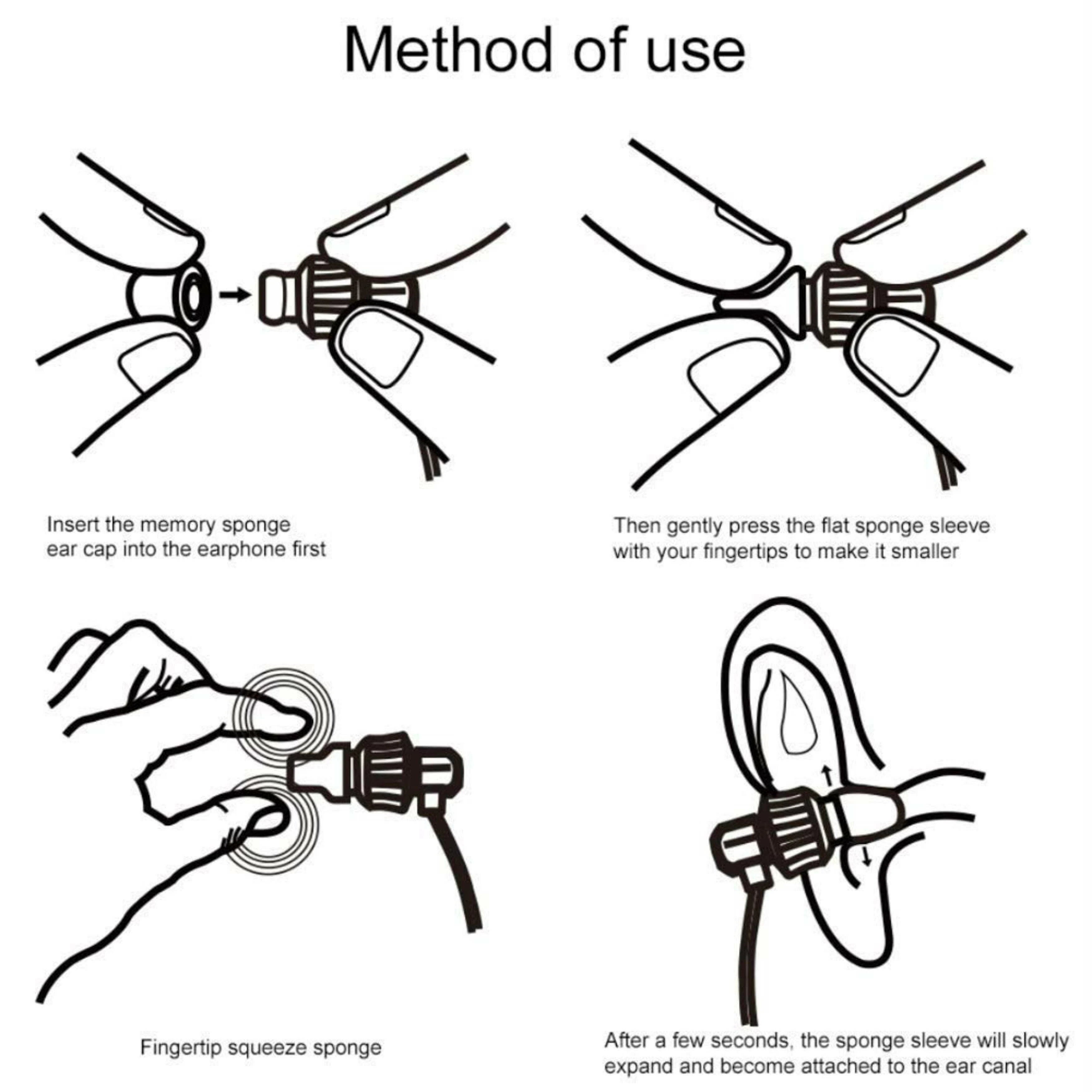 Method of use

Insert the memory sponge ear cap into the earphone first

Then gently press the flat sponge sleeve with your fingertips to make it smaller

Fingertip squeeze sponge

After a few seconds, the sponge sleeve will slowly expand and become attached to the ear canal