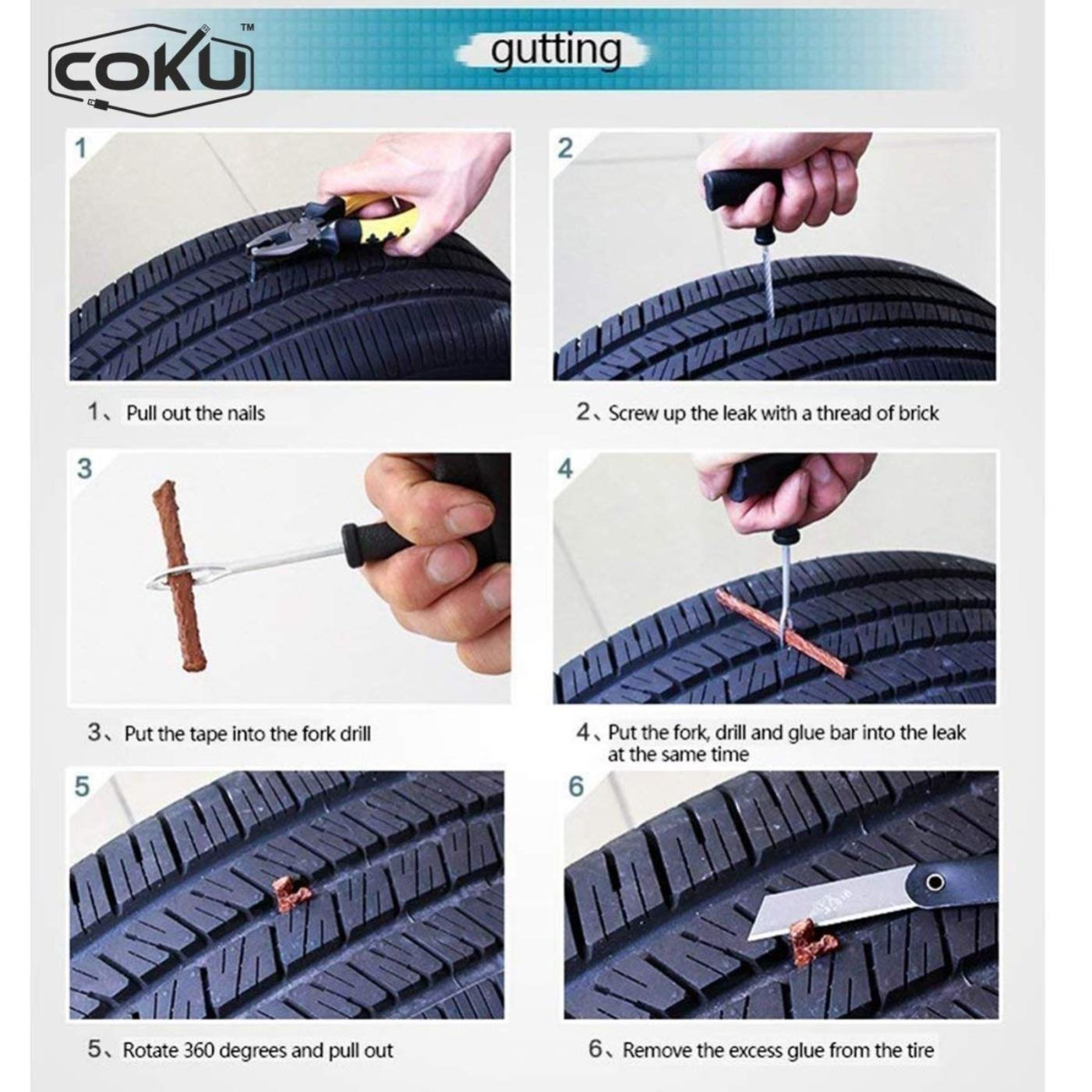 COKU™

gutting

1

1、Pull out the nails

2

2、Screw up the leak with a thread of brick

3

3、Put the tape into the fork drill

4

4、Put the fork, drill and glue bar into the leak at the same time

5

5、Rotate 360 degrees and pull out

6

6、Remove the excess glue from the tire