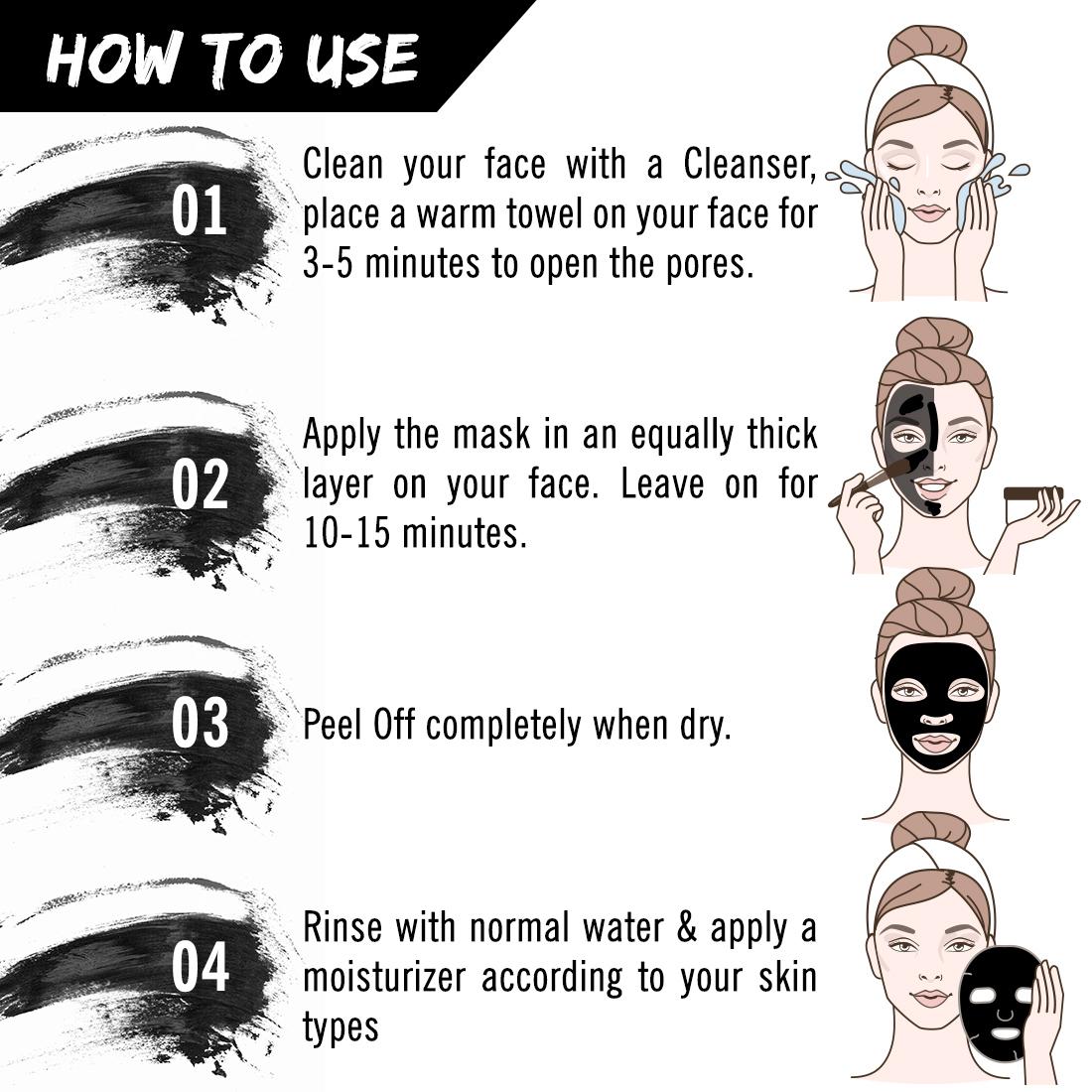 HOW TO USE

01

Clean your face with a Cleanser, place a warm towel on your face for 3-5 minutes to open the pores.

02

Apply the mask in an equally thick layer on your face. Leave on for 10-15 minutes.

03

Peel Off completely when dry.

04

Rinse with normal water & apply a moisturizer according to your skin types