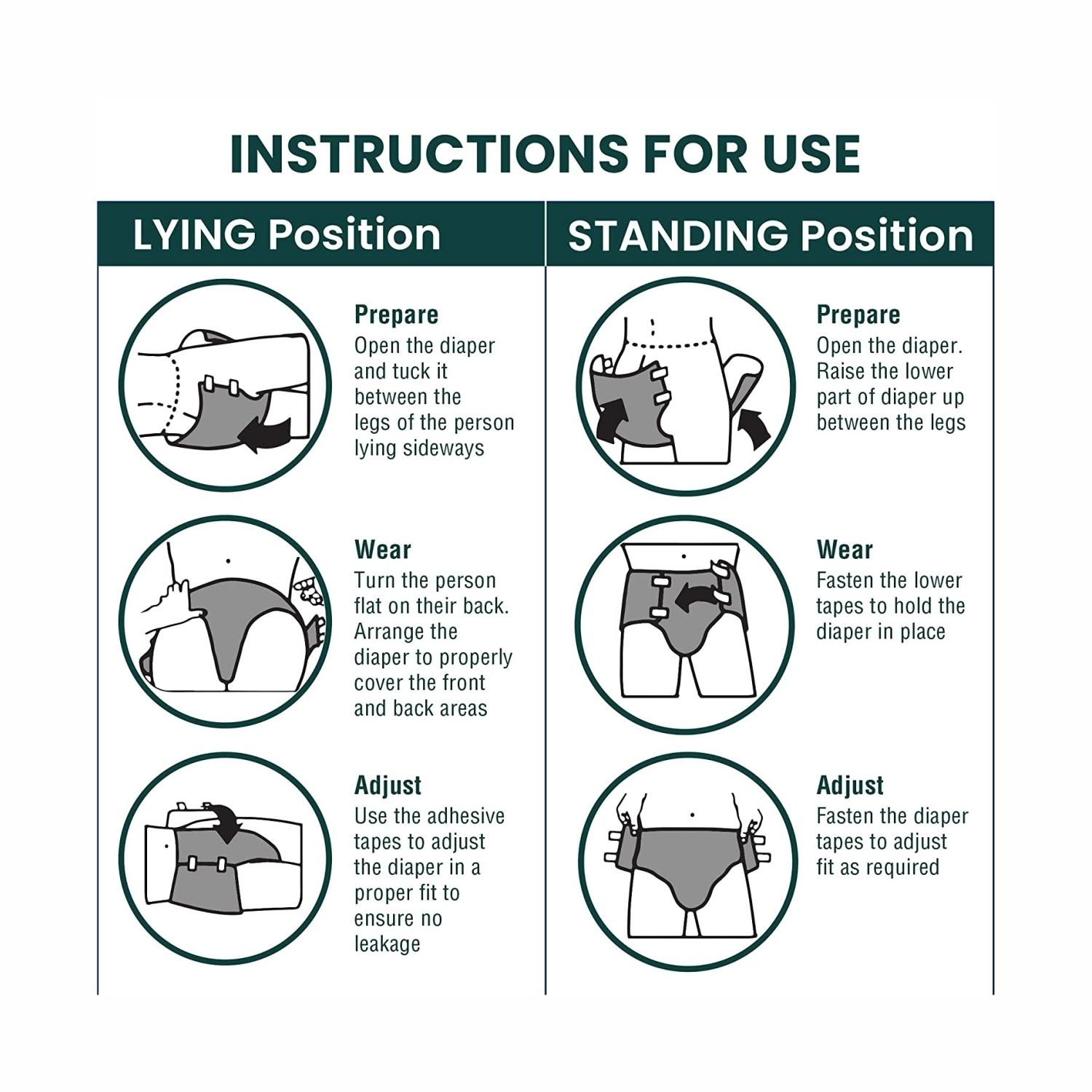 INSTRUCTIONS FOR USE

LYING Position

Prepare
Open the diaper and tuck it between the legs of the person lying sideways

Wear
Turn the person flat on their back. Arrange the diaper to properly cover the front and back areas

Adjust
Use the adhesive tapes to adjust the diaper in a proper fit to ensure no leakage

STANDING Position

Prepare
Open the diaper. Raise the lower part of diaper up between the legs

Wear
Fasten the lower tapes to hold the diaper in place

Adjust
Fasten the diaper tapes to adjust fit as required