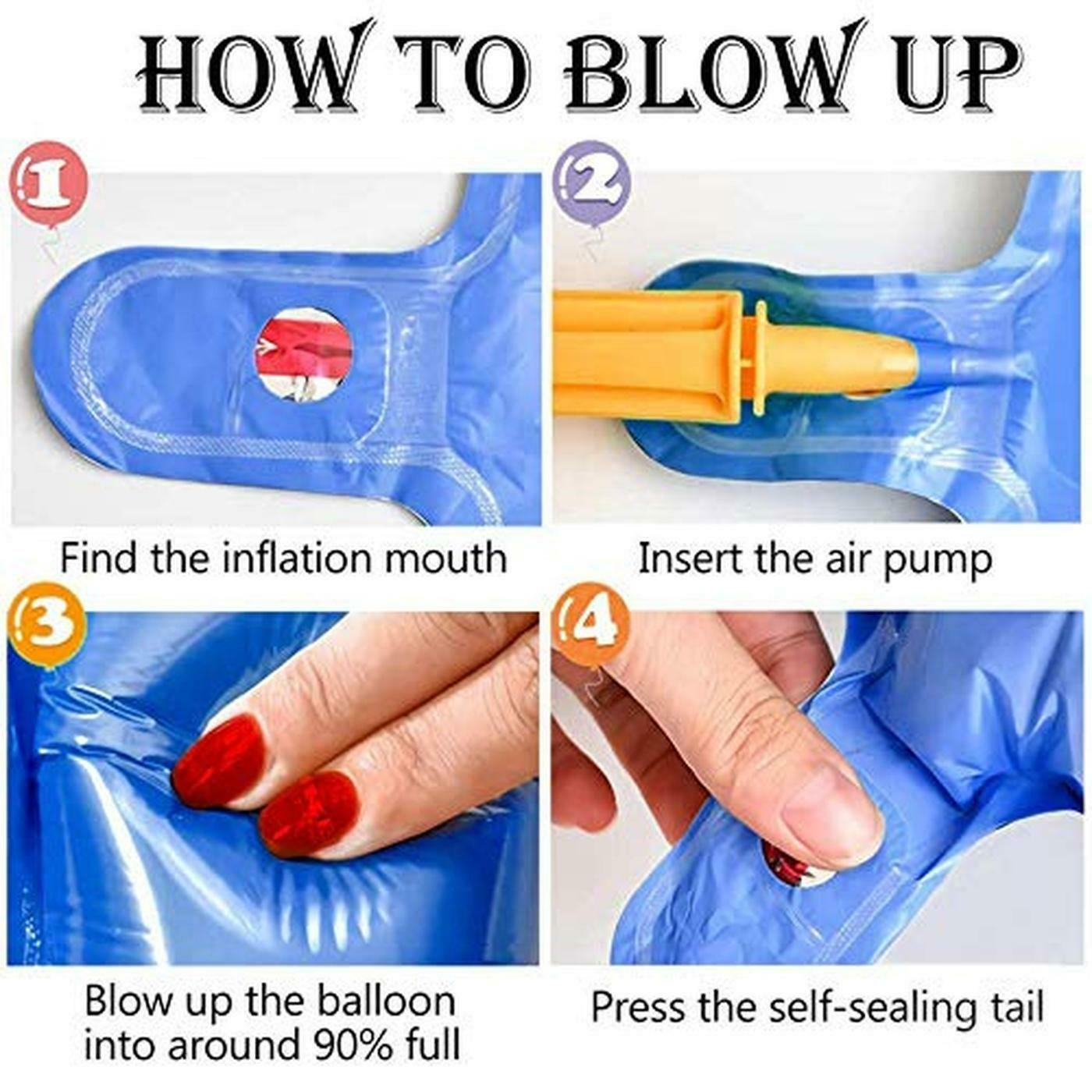 HOW TO BLOW UP

1

Find the inflation mouth

2

Insert the air pump

3

Blow up the balloon into around 90% full

4

Press the self-sealing tail