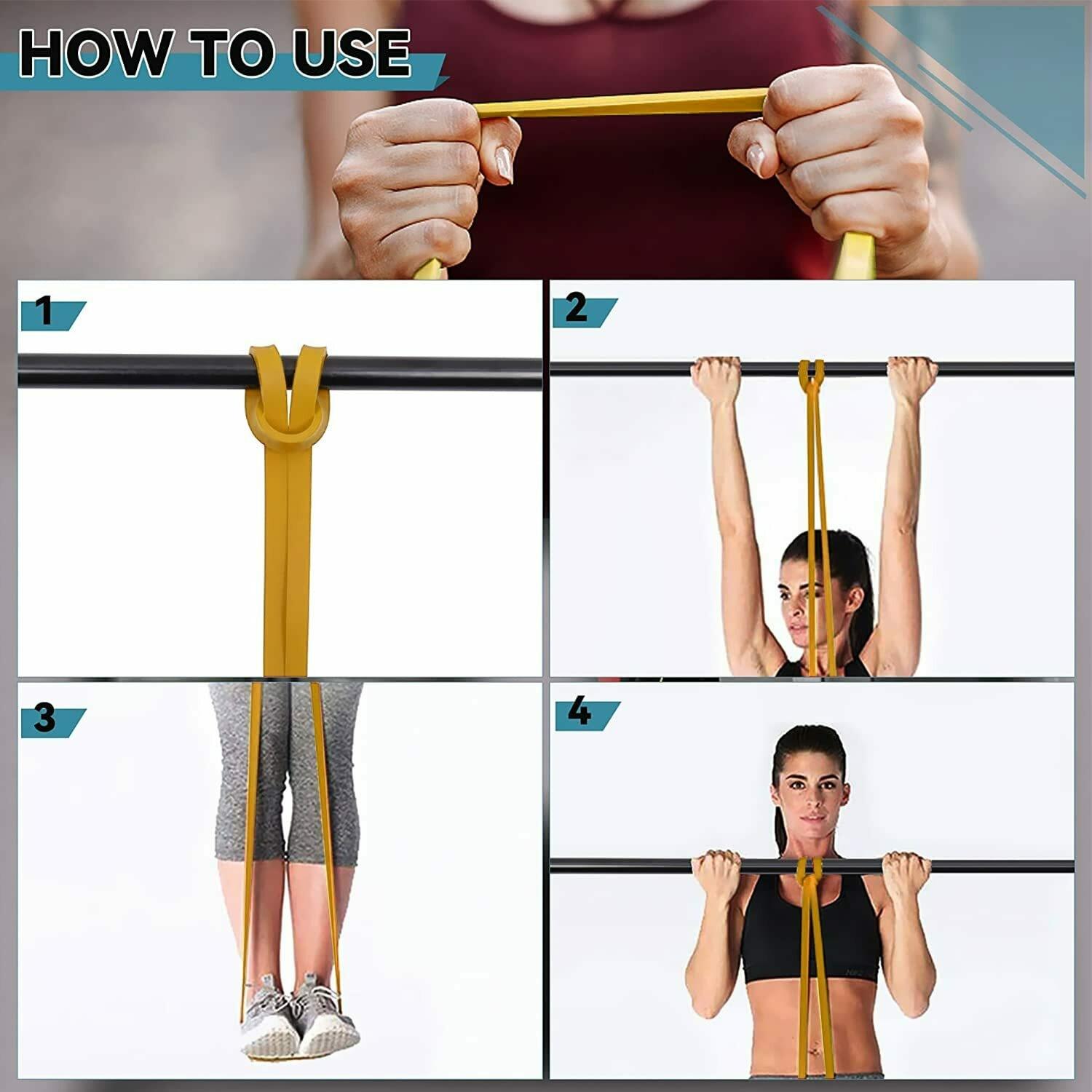 HOW TO USE

1

2

3

4