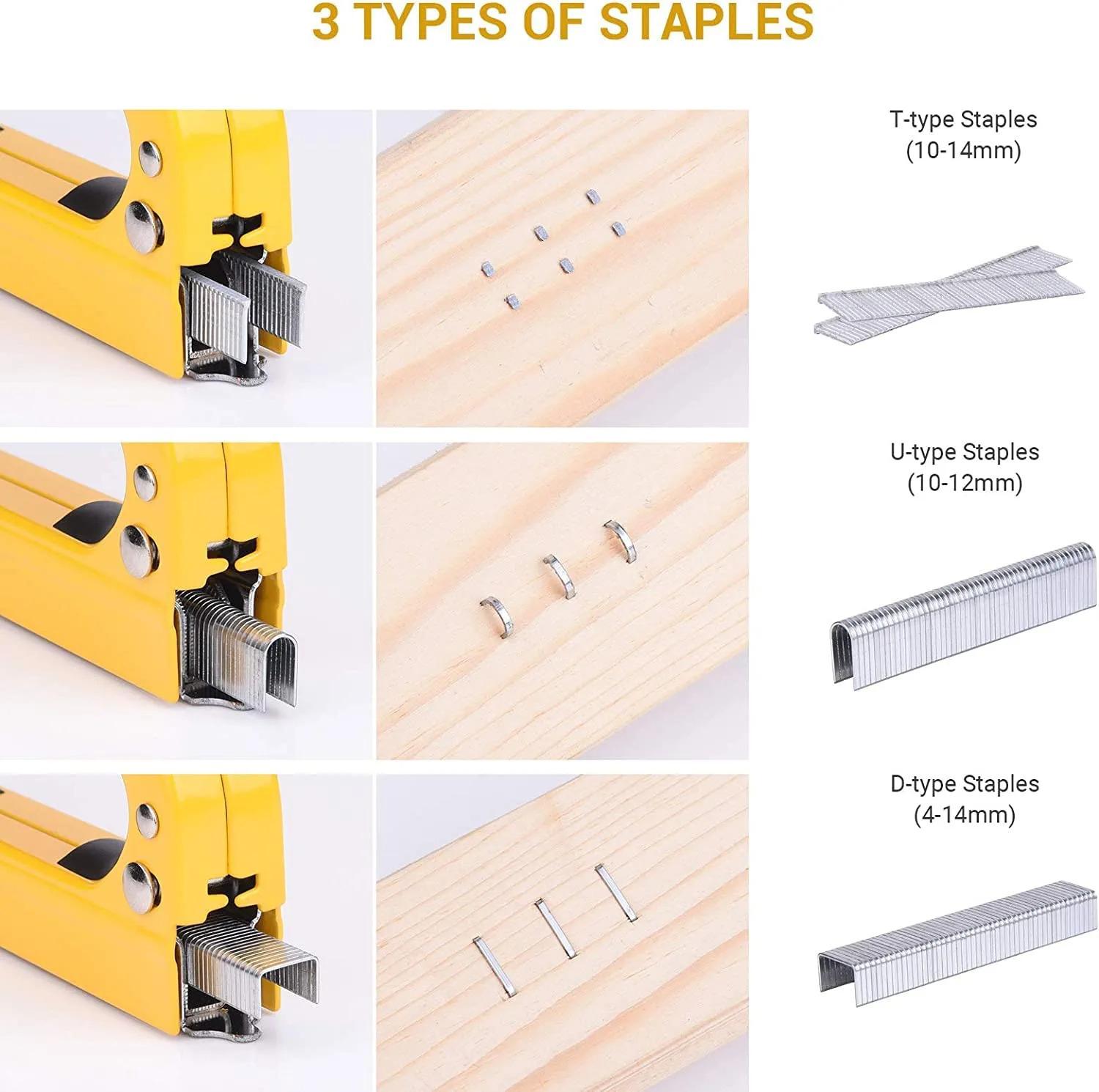 3 TYPES OF STAPLES

T-type Staples
(10-14mm)

U-type Staples
(10-12mm)

D-type Staples
(4-14mm)