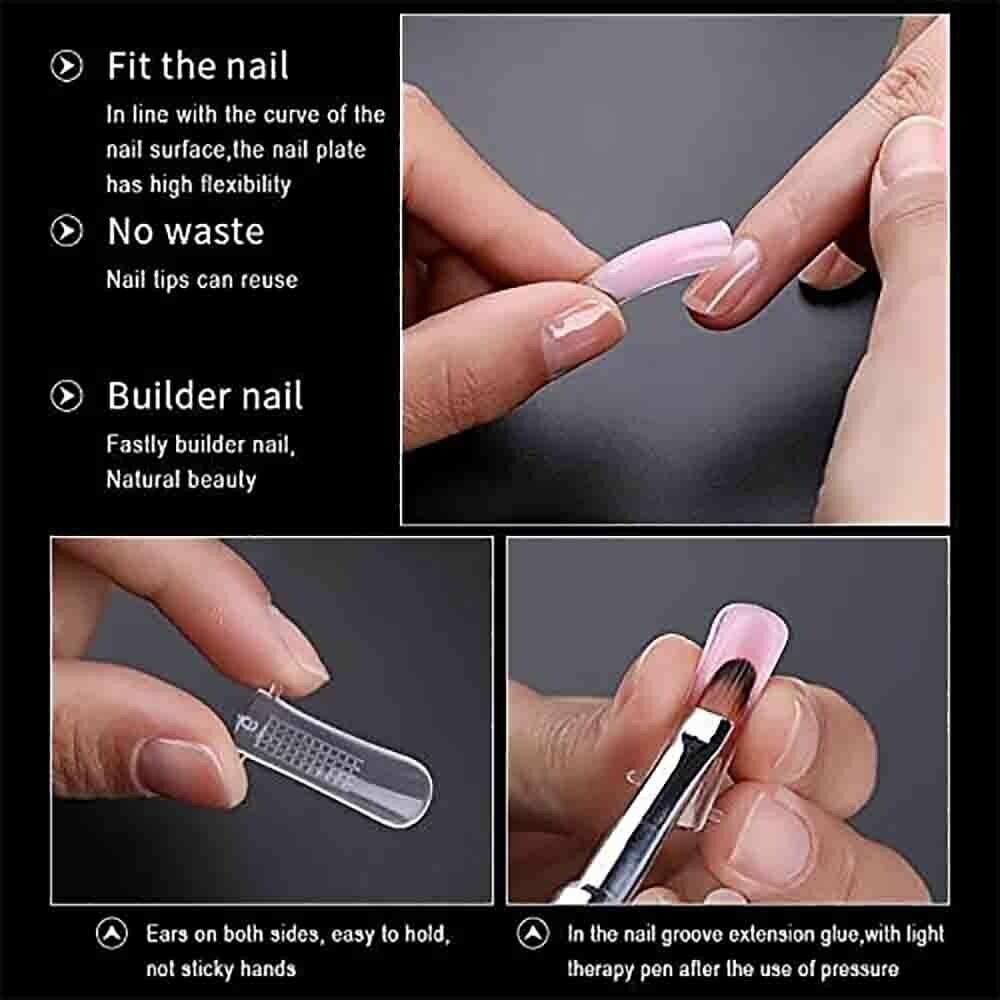 Fit the nail
In line with the curve of the nail surface,the nail plate has high flexibility

No waste
Nail tips can reuse

Builder nail
Fastly builder nail, Natural beauty

Ears on both sides, easy to hold, not sticky hands

In the nail groove extension glue,with light therapy pen after the use of pressure