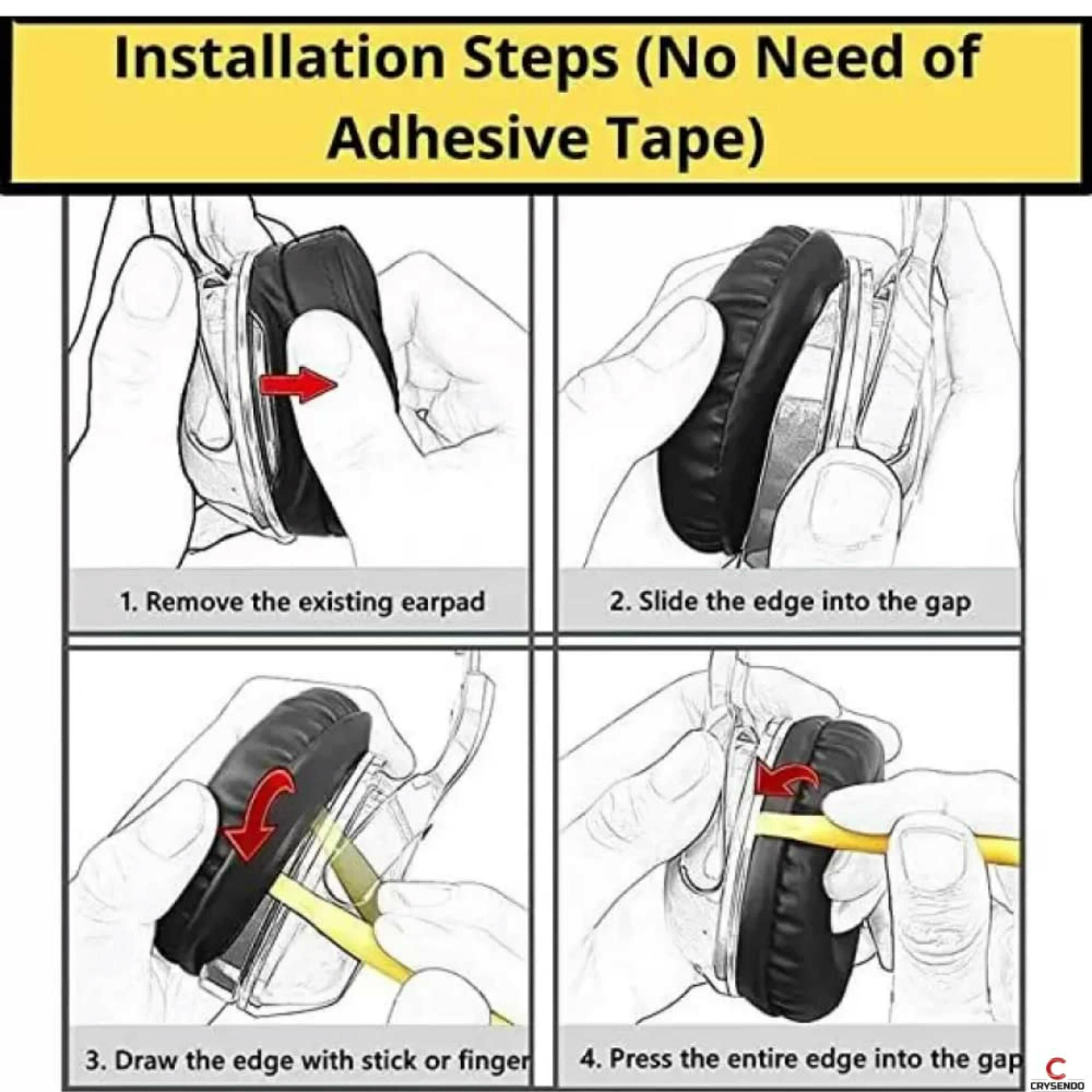 Installation Steps (No Need of Adhesive Tape)

1. Remove the existing earpad

2. Slide the edge into the gap

3. Draw the edge with stick or finger

4. Press the entire edge into the gap

C
CRYSENDO