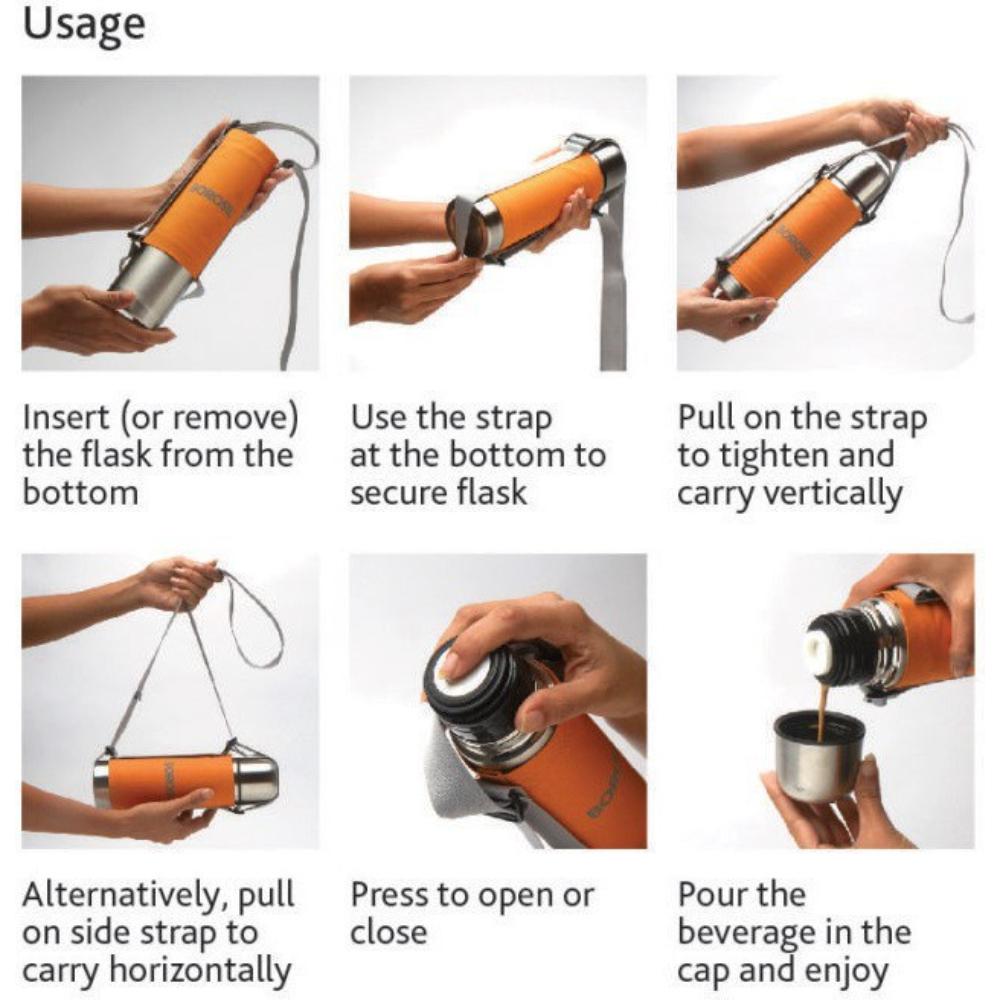 Usage

Insert (or remove) the flask from the bottom

Use the strap at the bottom to secure flask

Pull on the strap to tighten and carry vertically

Alternatively, pull on side strap to carry horizontally

Press to open or close

Pour the beverage in the cap and enjoy