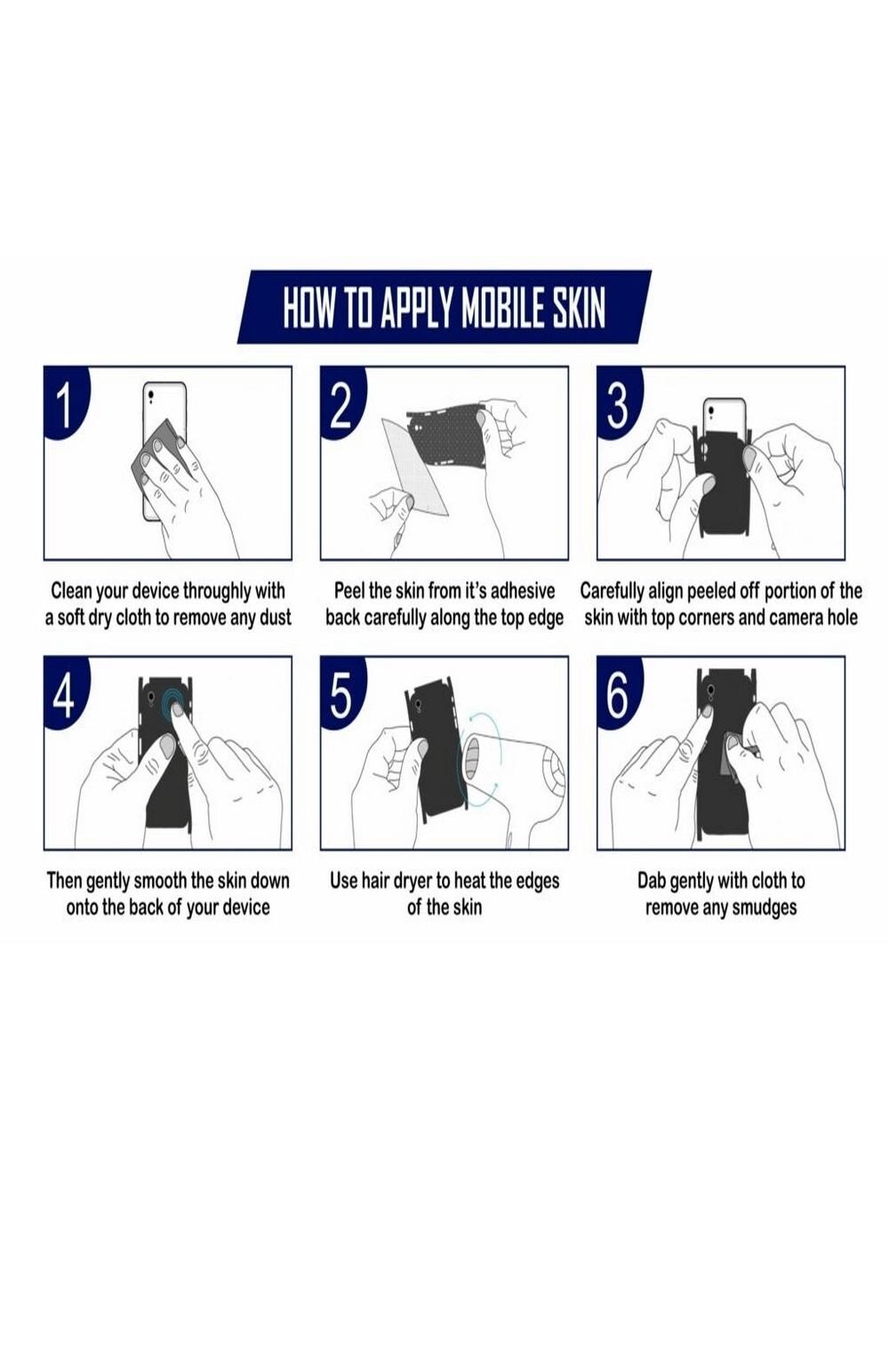 HOW TO APPLY MOBILE SKIN

1

Clean your device throughly with a soft dry cloth to remove any dust

2

Peel the skin from it's adhesive back carefully along the top edge

3

Carefully align peeled off portion of the skin with top corners and camera hole

4

Then gently smooth the skin down onto the back of your device

5

Use hair dryer to heat the edges of the skin

6

Dab gently with cloth to remove any smudges