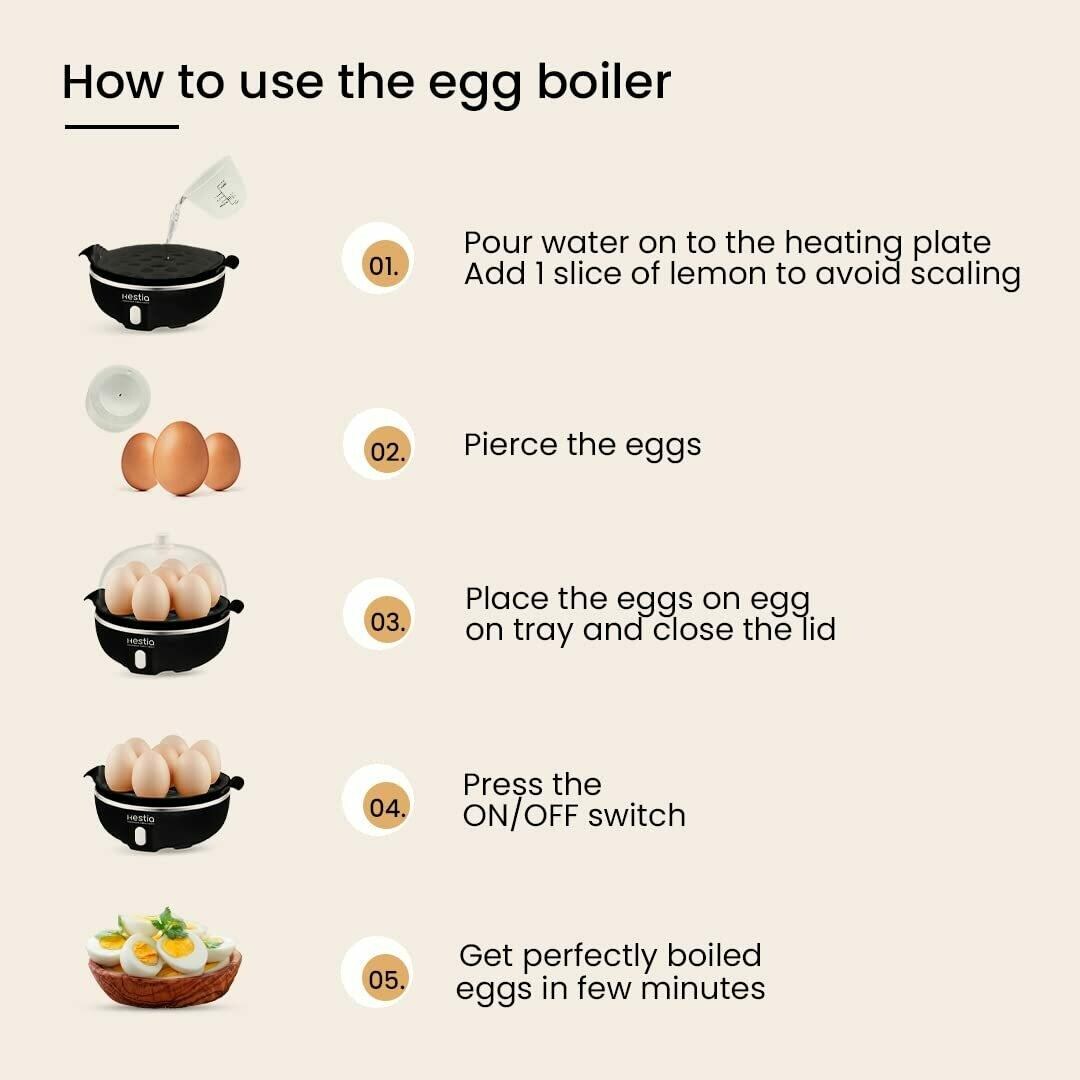 How to use the egg boiler

Hestia

01. Pour water on to the heating plate
Add 1 slice of lemon to avoid scaling

02. Pierce the eggs

Hestia

03. Place the eggs on egg
on tray and close the lid

Hestia

04. Press the
ON/OFF switch

05. Get perfectly boiled
eggs in few minutes