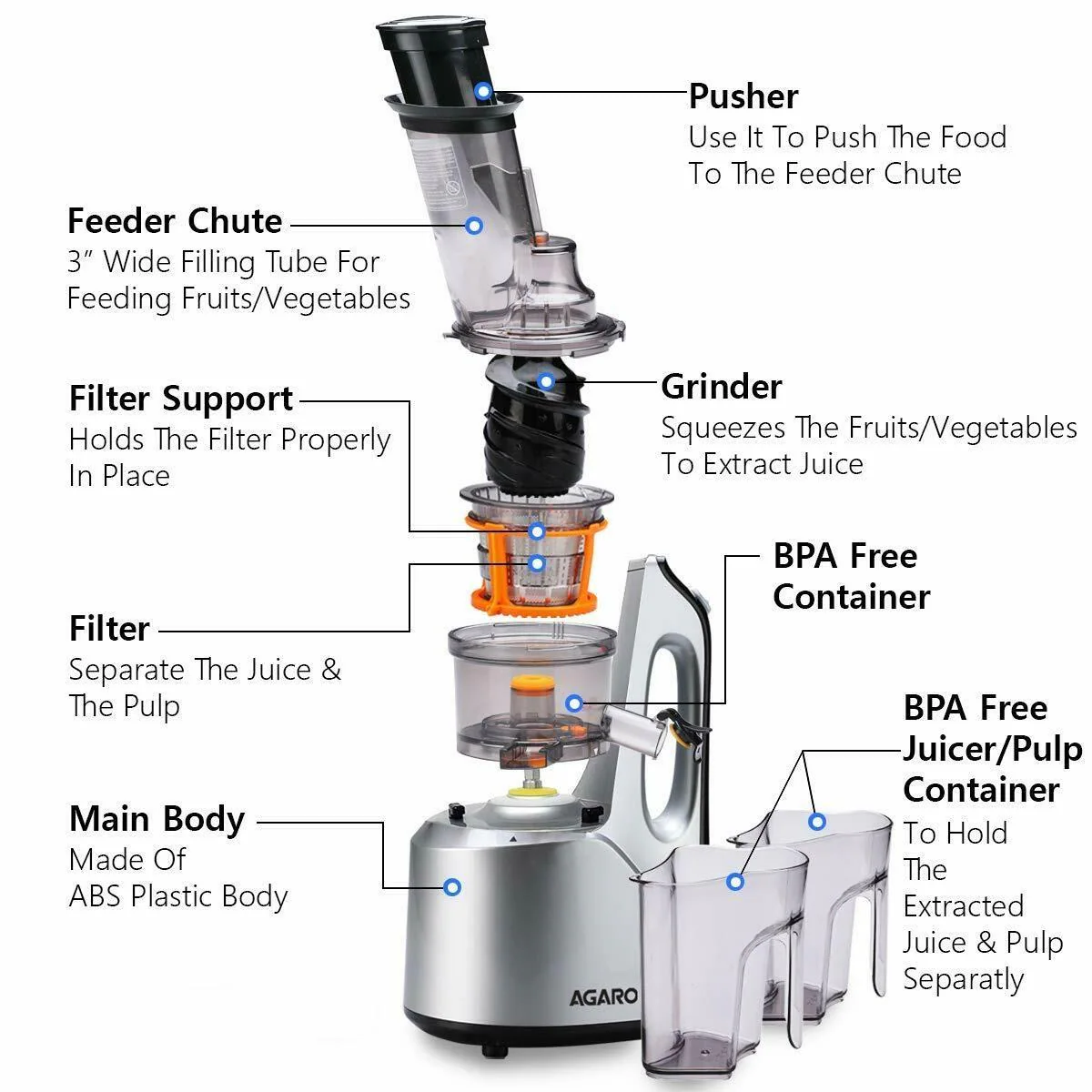 Pusher
Use It To Push The Food To The Feeder Chute

Feeder Chute
3" Wide Filling Tube For Feeding Fruits/Vegetables

Filter Support
Holds The Filter Properly In Place

Grinder
Squeezes The Fruits/Vegetables To Extract Juice

BPA Free Container

Filter
Separate The Juice & The Pulp

BPA Free Juicer/Pulp Container
To Hold The Extracted Juice & Pulp Separatly

Main Body
Made Of ABS Plastic Body

AGARO