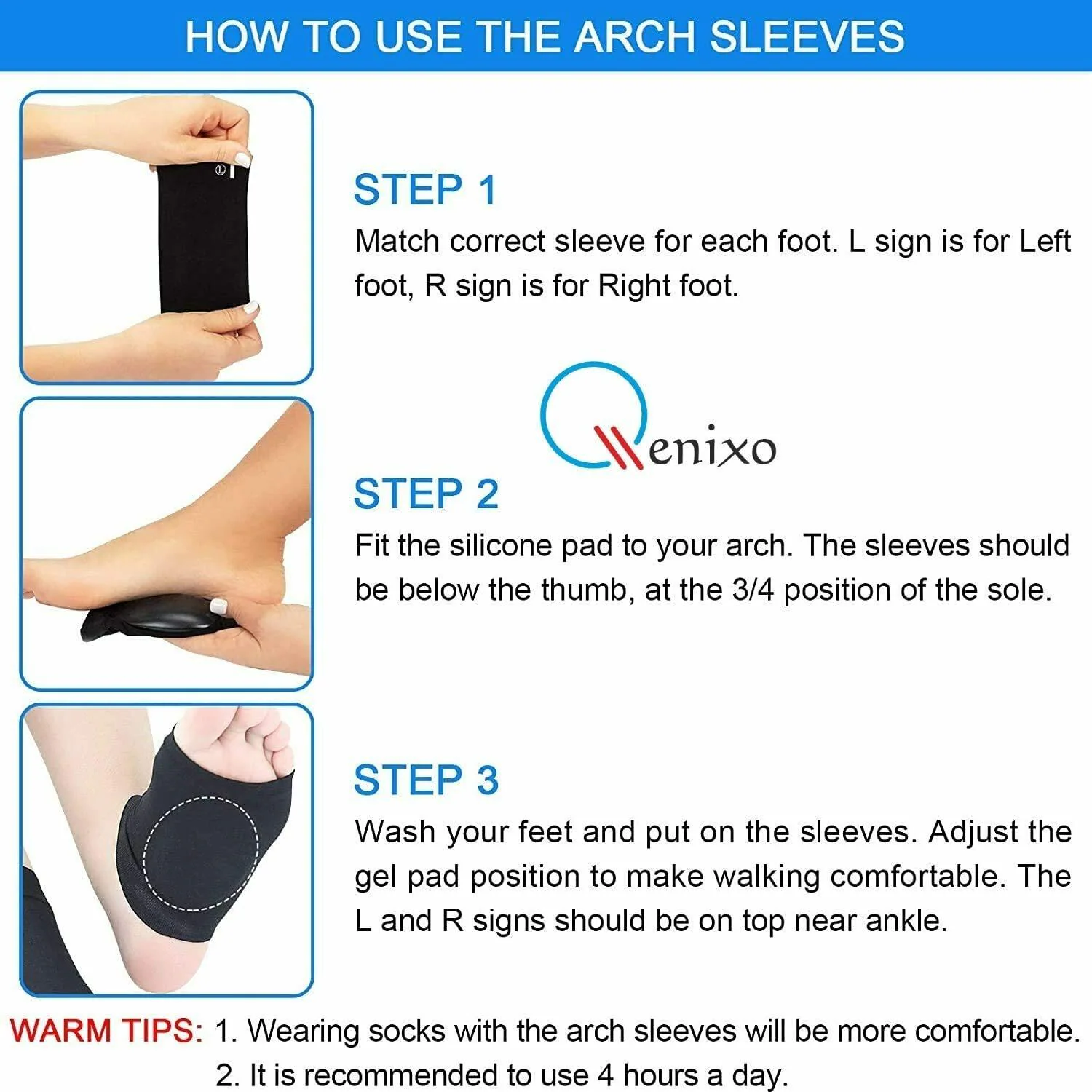 HOW TO USE THE ARCH SLEEVES

L

STEP 1
Match correct sleeve for each foot. L sign is for Left foot, R sign is for Right foot.

Qenixo

STEP 2
Fit the silicone pad to your arch. The sleeves should be below the thumb, at the 3/4 position of the sole.

STEP 3
Wash your feet and put on the sleeves. Adjust the gel pad position to make walking comfortable. The L and R signs should be on top near ankle.

WARM TIPS: 1. Wearing socks with the arch sleeves will be more comfortable.
2. It is recommended to use 4 hours a day.